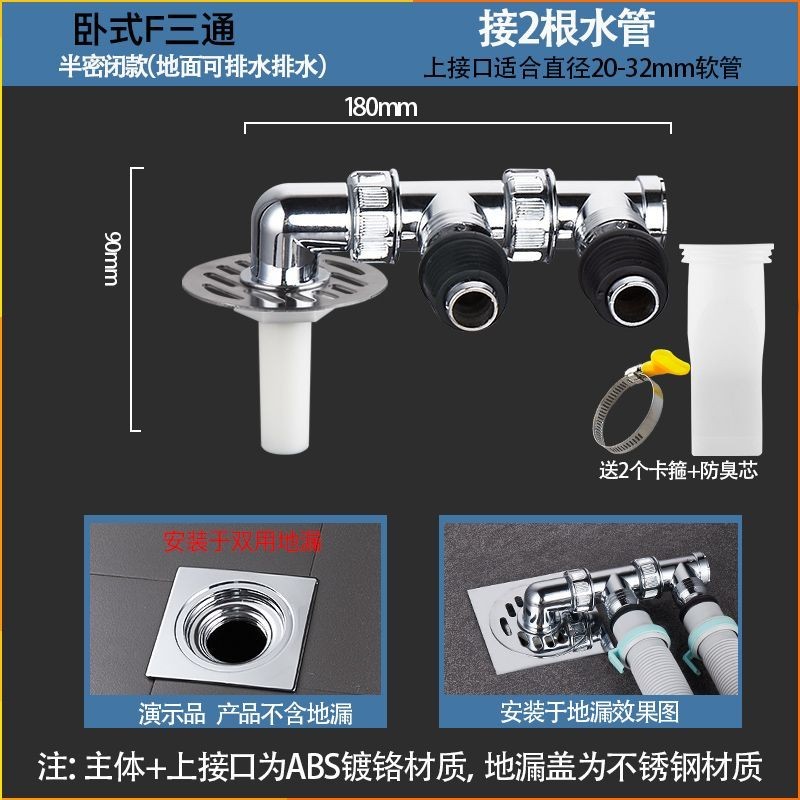 卧式F三通
半密闭款(地面可排水排水)

接2根水管
上接口适合直径20-32mm软管

180mm

90mm

送2个卡箍+防臭芯

安装于双用地漏

演示品 产品不含地漏

安装于地漏效果图

注: 主体+上接口为ABS镀铬材质, 地漏盖为不锈钢材质