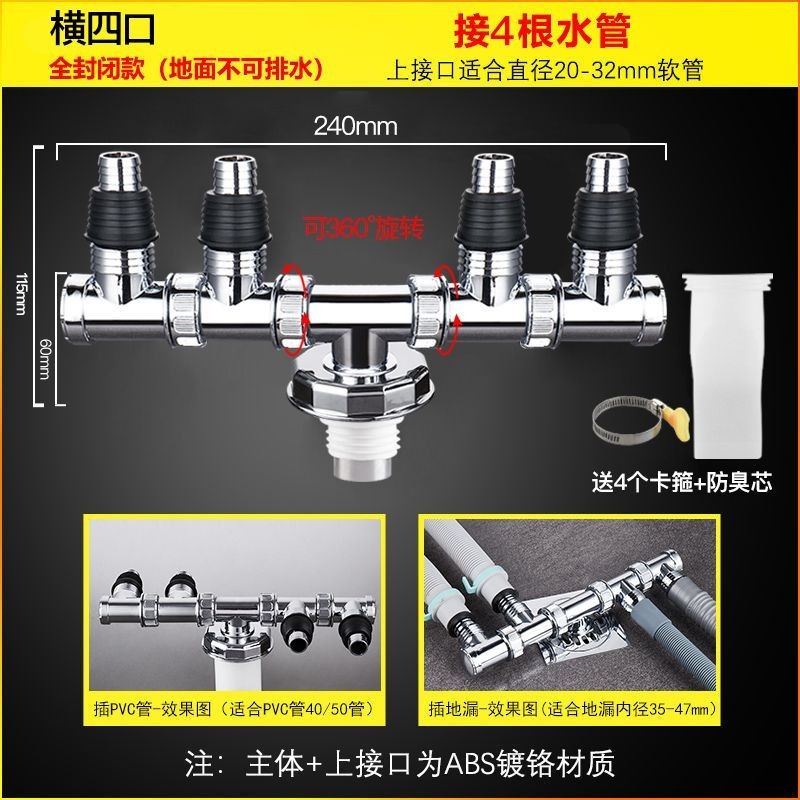 横四口

全封闭款（地面不可排水）

接4根水管

上接口适合直径20-32mm软管

240mm

115mm

60mm

可360°旋转

送4个卡箍+防臭芯

插PVC管-效果图（适合PVC管40/50管）

插地漏-效果图（适合地漏内径35-47mm）

注：主体+上接口为ABS镀铬材质