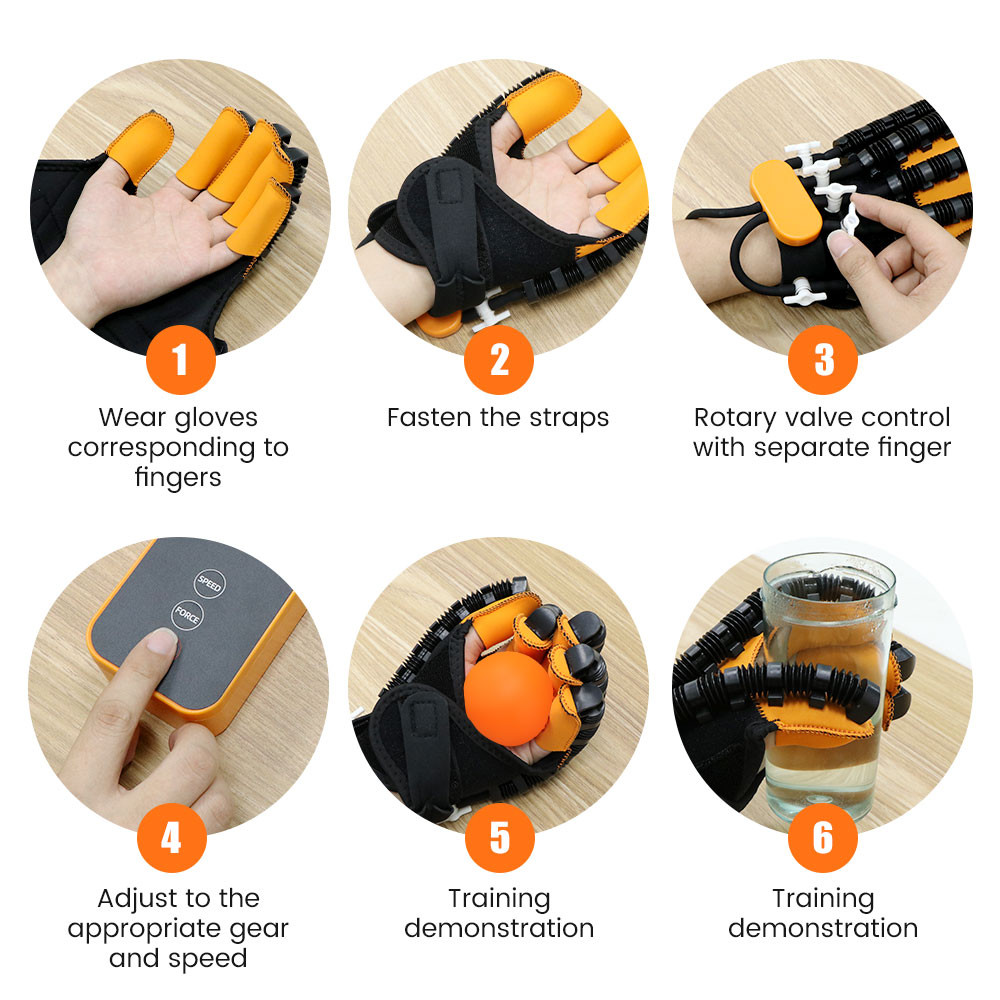 1
Wear gloves corresponding to fingers

2
Fasten the straps

3
Rotary valve control with separate finger

SPEED
FORCE

4
Adjust to the appropriate gear and speed

5
Training demonstration

6
Training demonstration