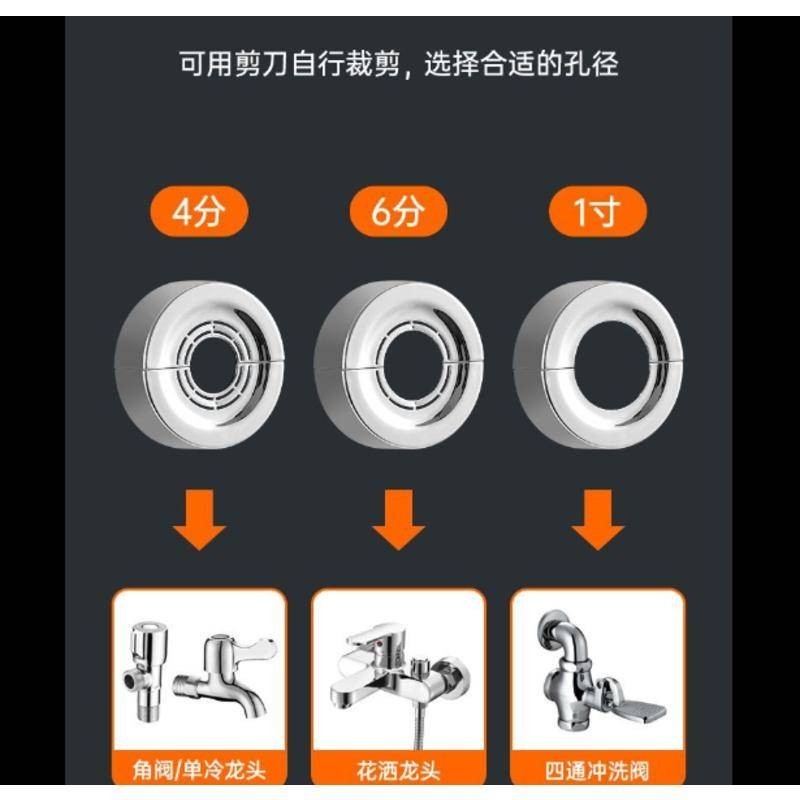 可用剪刀自行裁剪，选择合适的孔径

4分

6分

1寸

角阀/单冷龙头

花洒龙头

四通冲洗阀