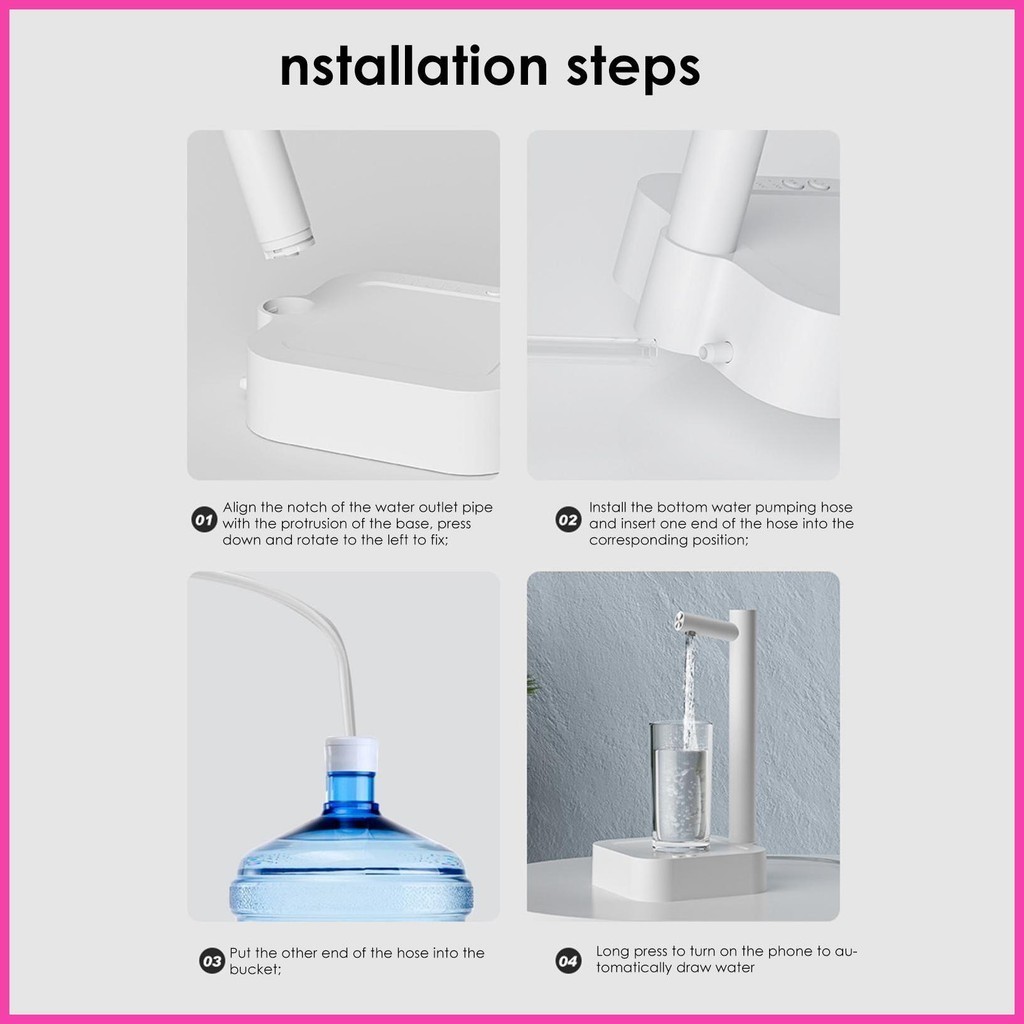 nstallation steps

01 Align the notch of the water outlet pipe with the protrusion of the base, press down and rotate to the left to fix;

02 Install the bottom water pumping hose and insert one end of the hose into the corresponding position;

03 Put the other end of the hose into the bucket;

04 Long press to turn on the phone to automatically draw water