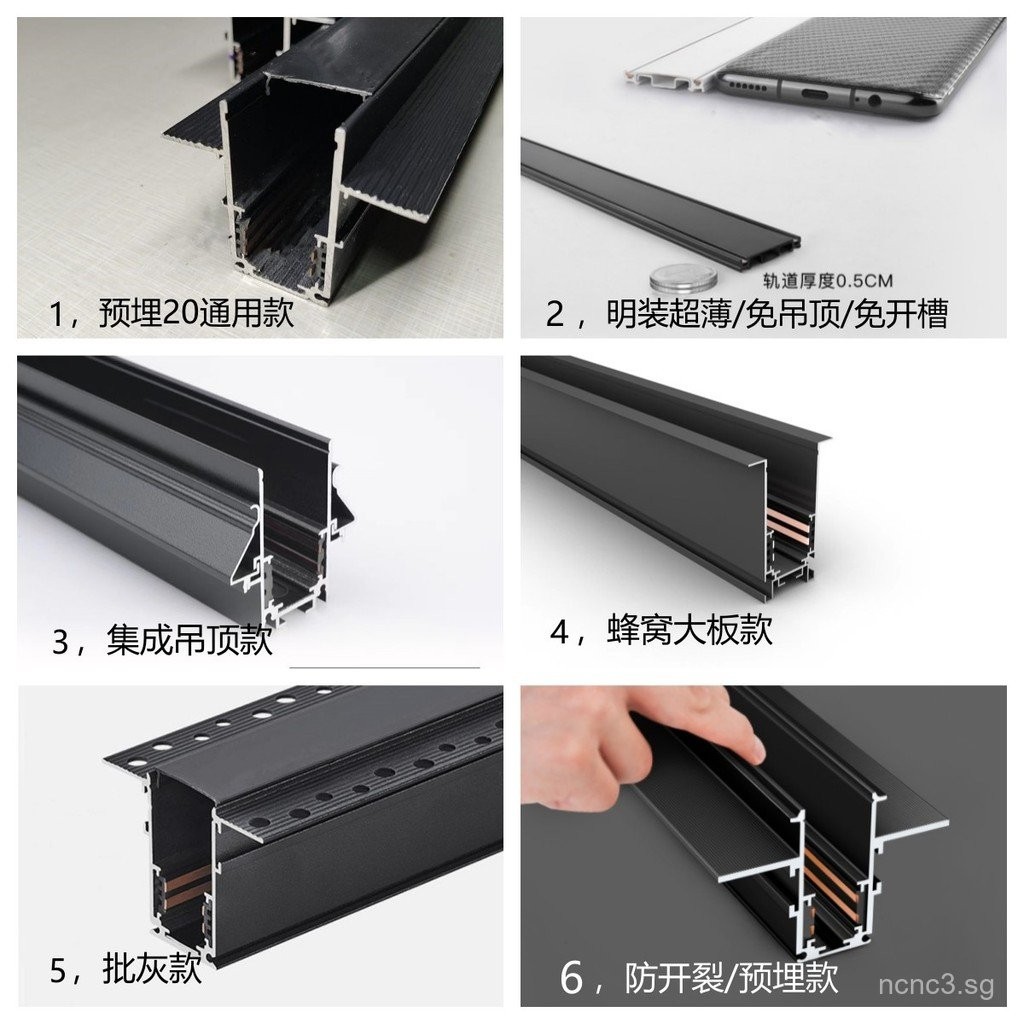 1，预埋20通用款

轨道厚度0.5CM

2，明装超薄/免吊顶/免开槽

3，集成吊顶款

4，蜂窝大板款

5，批灰款

6，防开裂/预埋款

ncnc3.sg