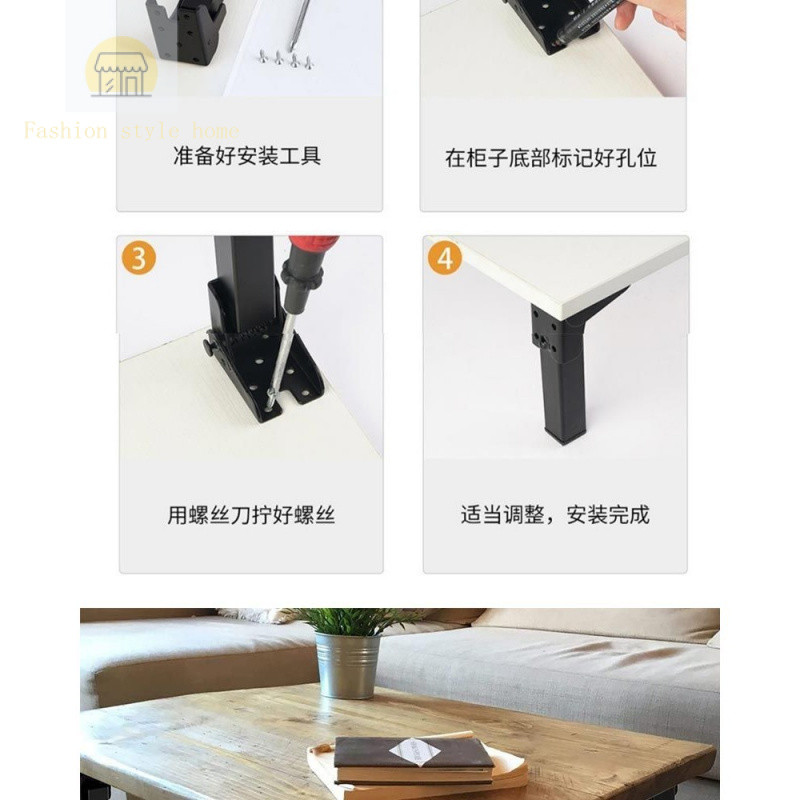 Fashion style home

准备好安装工具

在柜子底部标记好孔位

3

4

用螺丝刀拧好螺丝

适当调整，安装完成