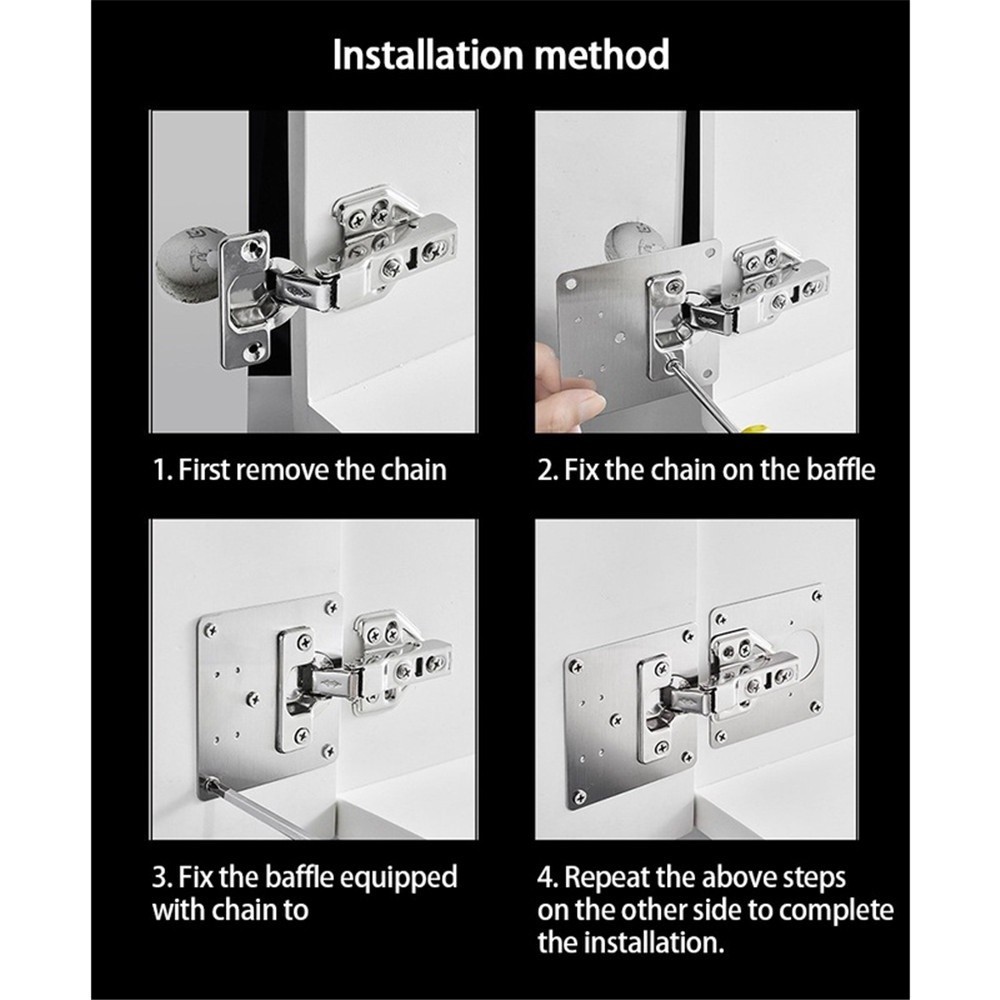 Installation method

1. First remove the chain

2. Fix the chain on the baffle

3. Fix the baffle equipped with chain to

4. Repeat the above steps on the other side to complete the installation.