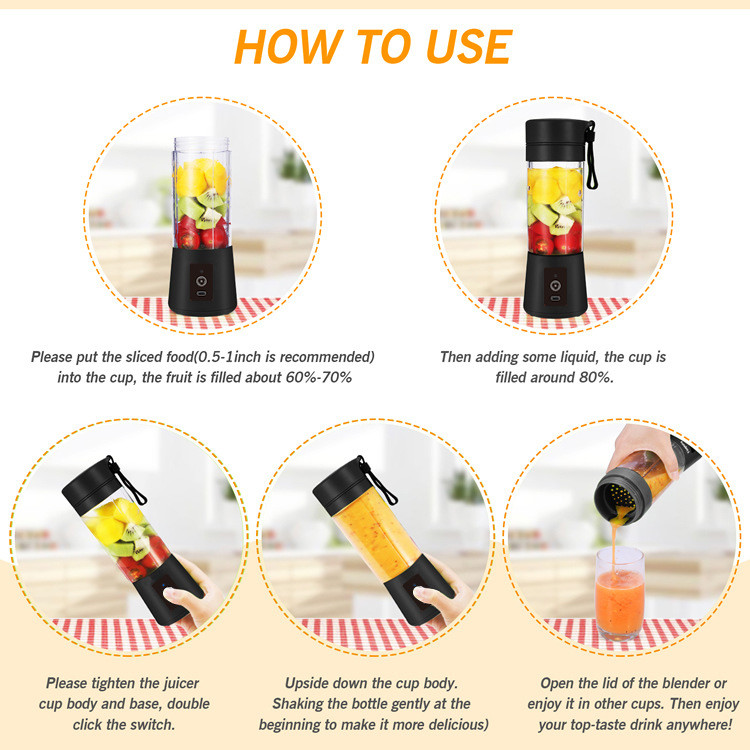 HOW TO USE

Please put the sliced food(0.5-1inch is recommended) into the cup, the fruit is filled about 60%-70%

Then adding some liquid, the cup is filled around 80%.

Please tighten the juicer cup body and base, double click the switch.

Upside down the cup body. Shaking the bottle gently at the beginning to make it more delicious)

Open the lid of the blender or enjoy it in other cups. Then enjoy your top-taste drink anywhere!