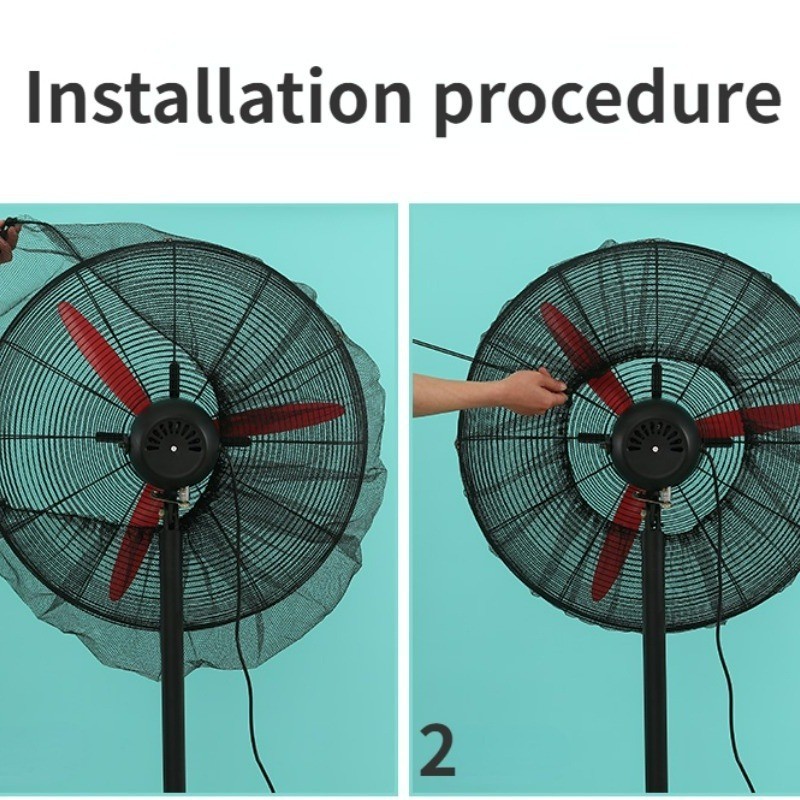 Installation procedure

2