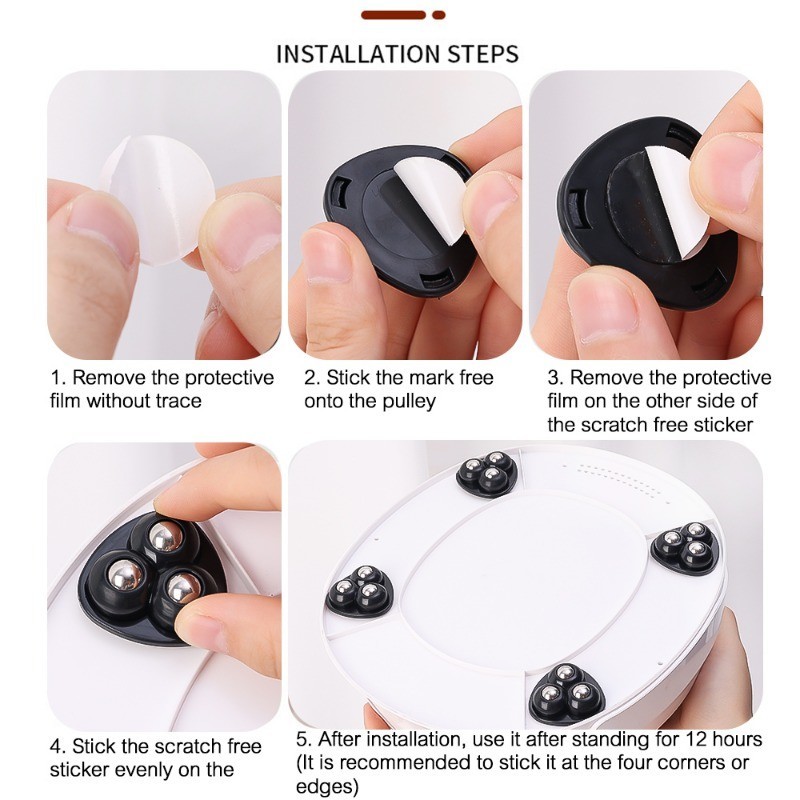 INSTALLATION STEPS

1. Remove the protective film without trace

2. Stick the mark free onto the pulley

3. Remove the protective film on the other side of the scratch free sticker

4. Stick the scratch free sticker evenly on the

5. After installation, use it after standing for 12 hours (It is recommended to stick it at the four corners or edges)