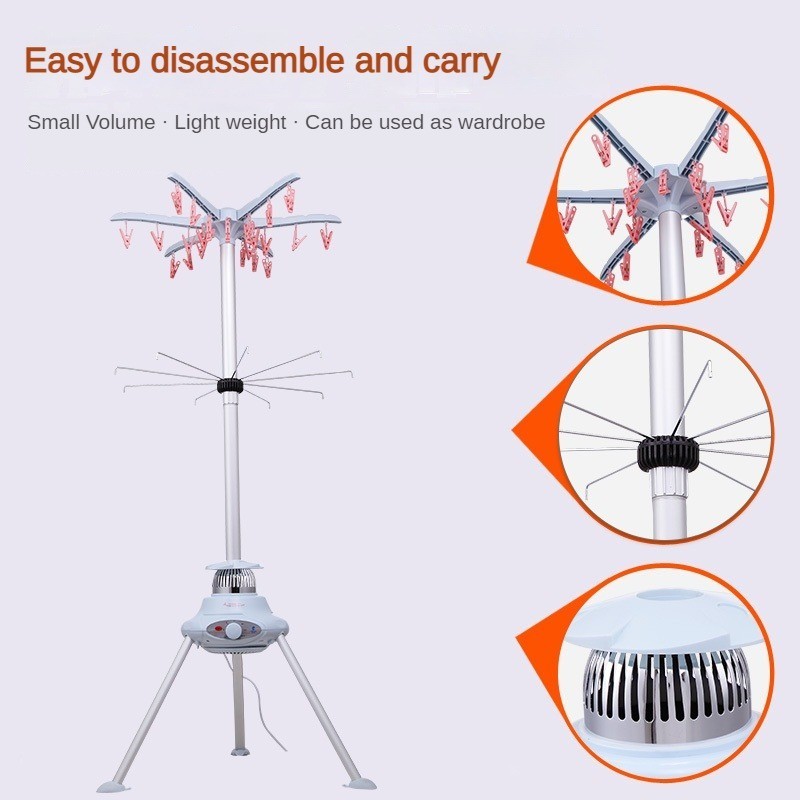 Easy to disassemble and carry

Small Volume · Light weight · Can be used as wardrobe