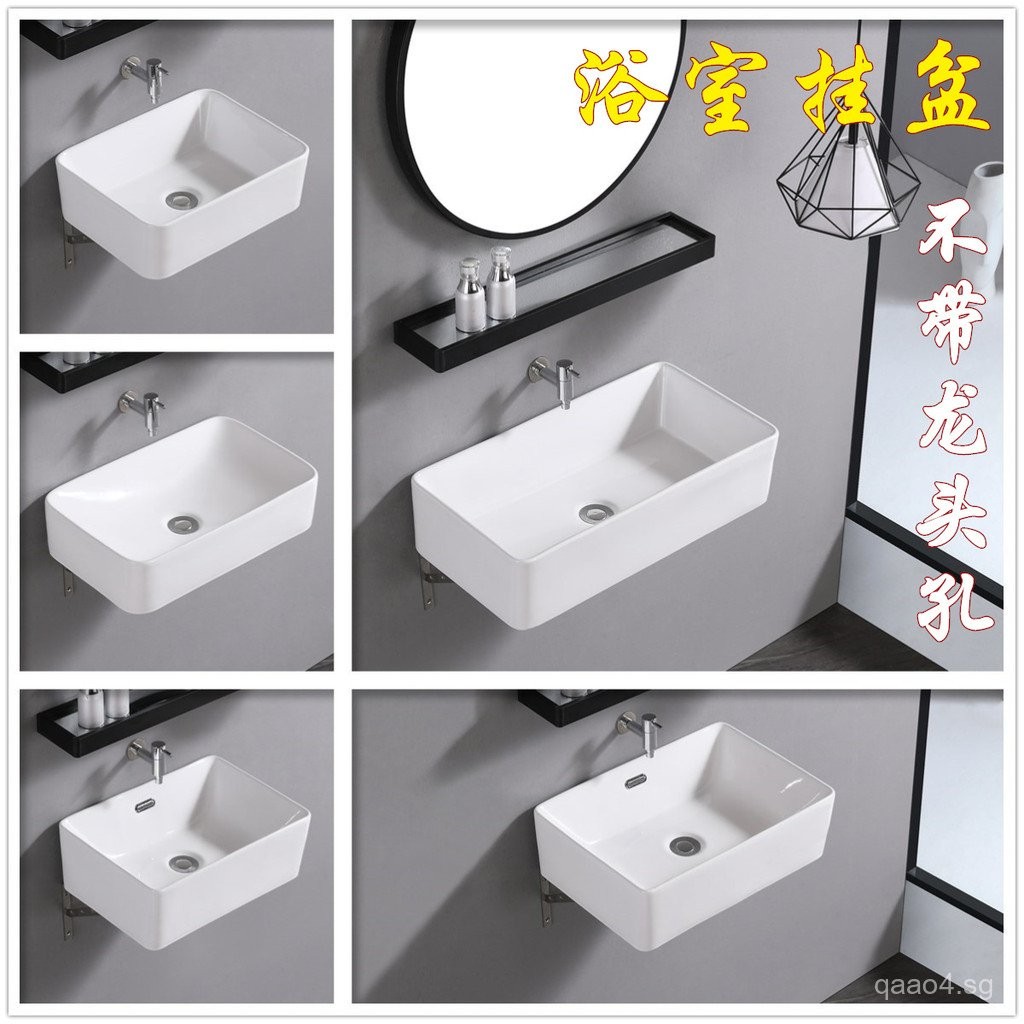 浴室挂盆

不带龙头孔

qaao4.sg