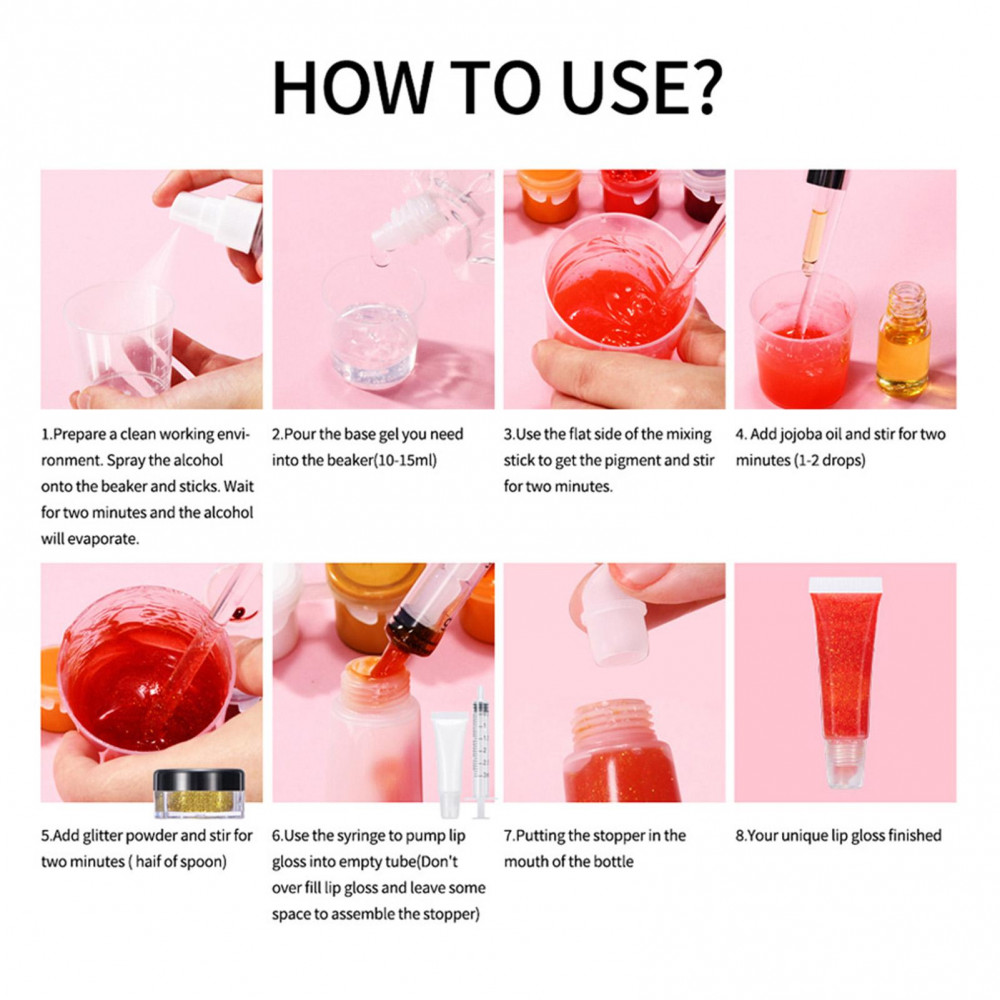 HOW TO USE?

1.Prepare a clean working environment. Spray the alcohol onto the beaker and sticks. Wait for two minutes and the alcohol will evaporate.

2.Pour the base gel you need into the beaker(10-15ml)

3.Use the flat side of the mixing stick to get the pigment and stir for two minutes.

4. Add jojoba oil and stir for two minutes (1-2 drops)

5.Add glitter powder and stir for two minutes ( haif of spoon)

6.Use the syringe to pump lip gloss into empty tube(Don't over fill lip gloss and leave some space to assemble the stopper)

7.Putting the stopper in the mouth of the bottle

8.Your unique lip gloss finished