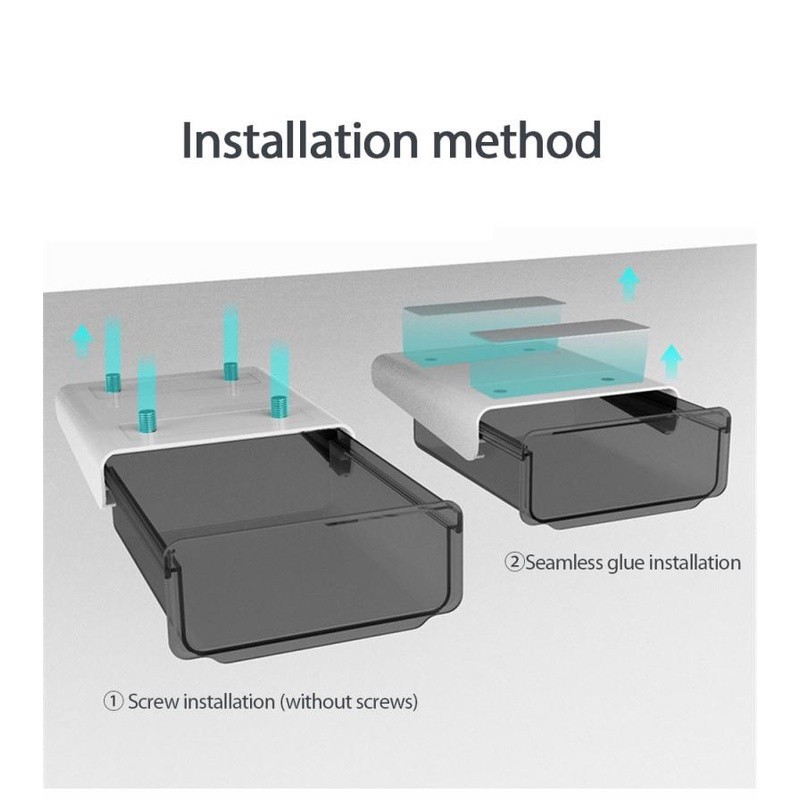 Installation method

②Seamless glue installation

① Screw installation (without screws)