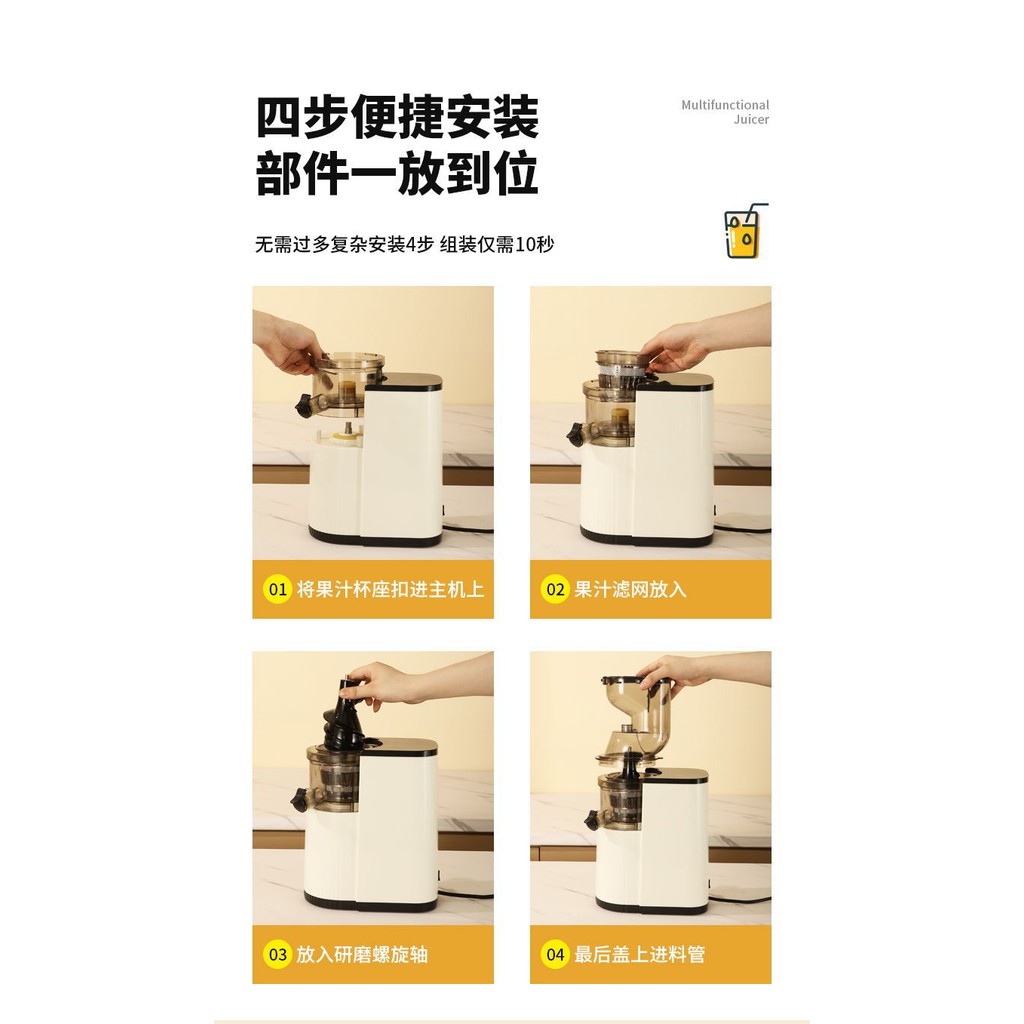 四步便捷安装
部件一放到位

Multifunctional
Juicer

无需过多复杂安装4步 组装仅需10秒

01 将果汁杯座扣进主机上

02 果汁滤网放入

03 放入研磨螺旋轴

04 最后盖上进料管