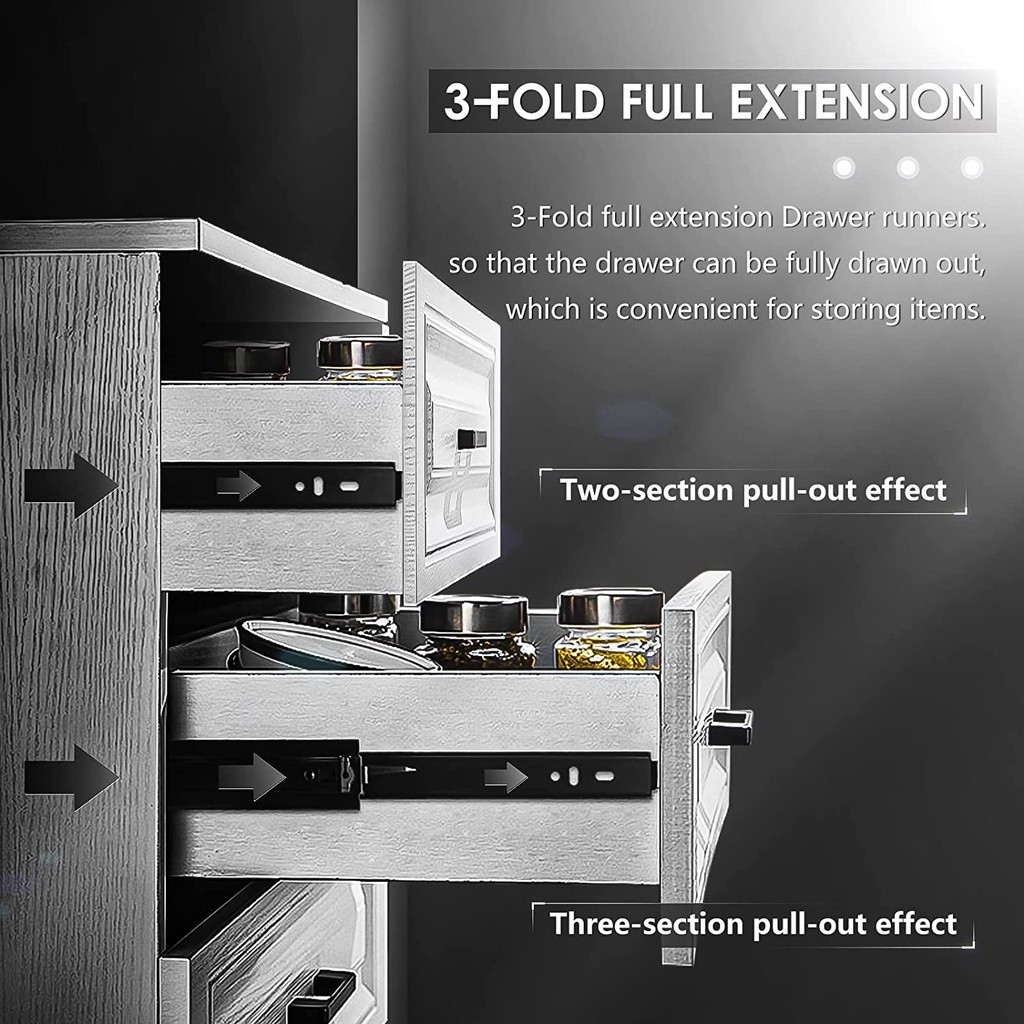 3-FOLD FULL EXTENSION

3-Fold full extension Drawer runners. so that the drawer can be fully drawn out, which is convenient for storing items.

Two-section pull-out effect

Three-section pull-out effect