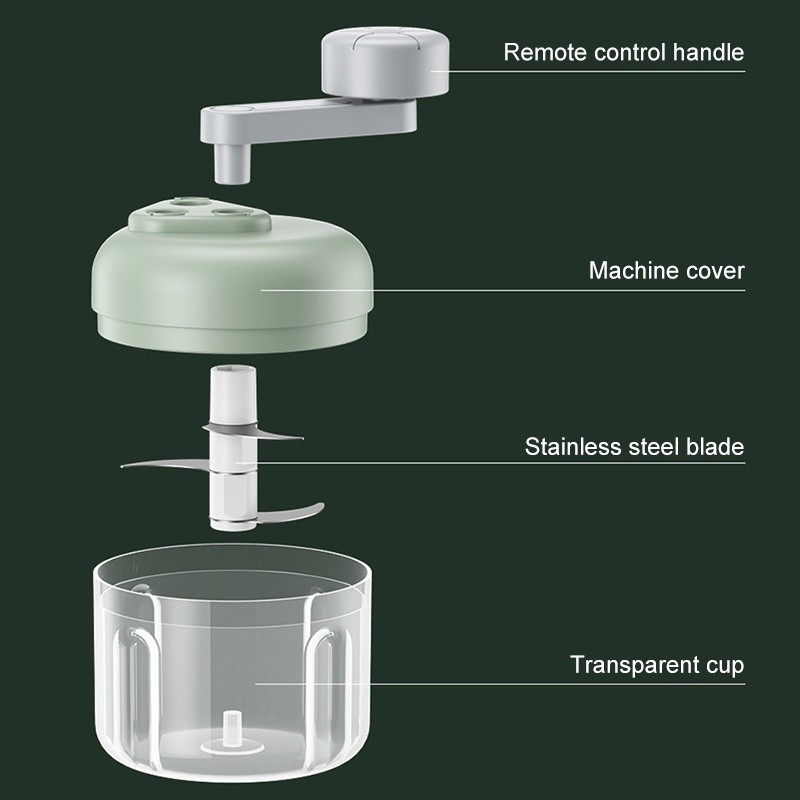 Remote control handle

Machine cover

Stainless steel blade

Transparent cup