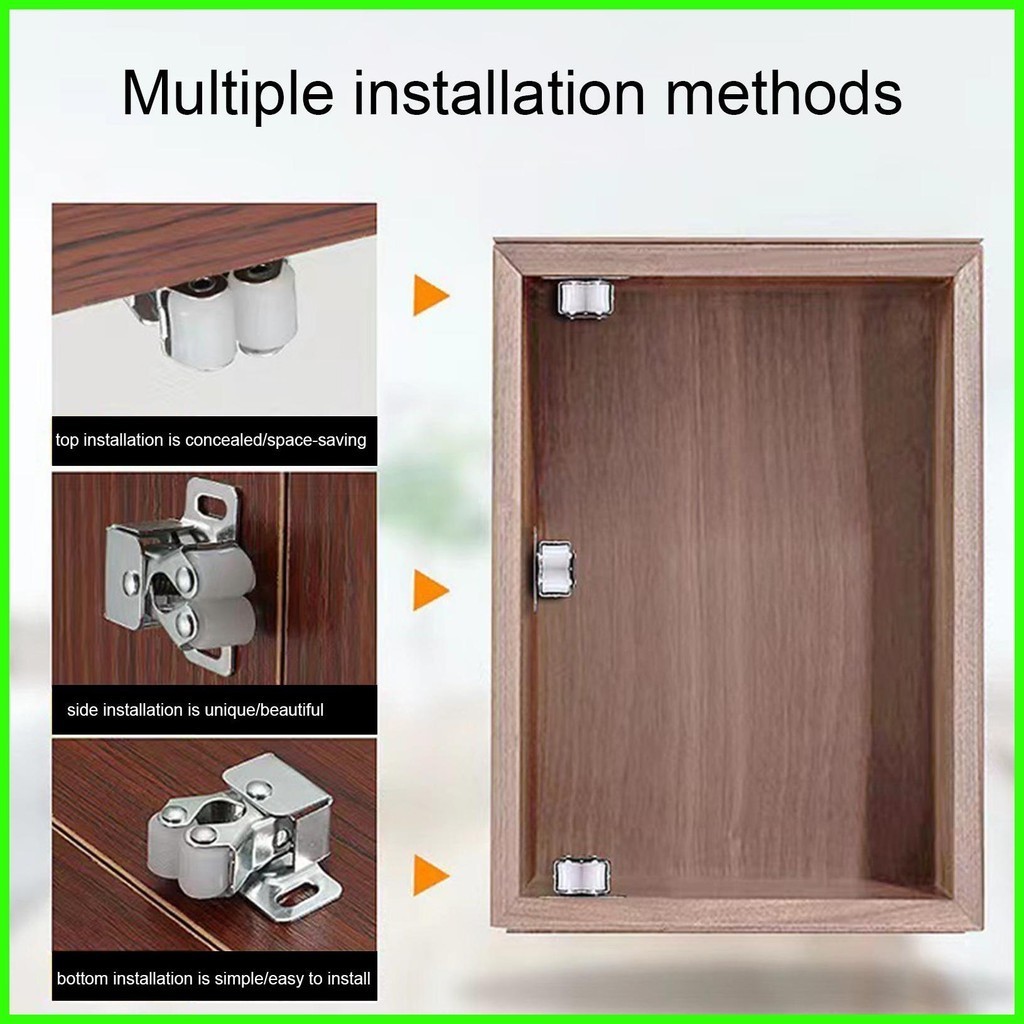 Multiple installation methods

top installation is concealed/space-saving

side installation is unique/beautiful

bottom installation is simple/easy to install