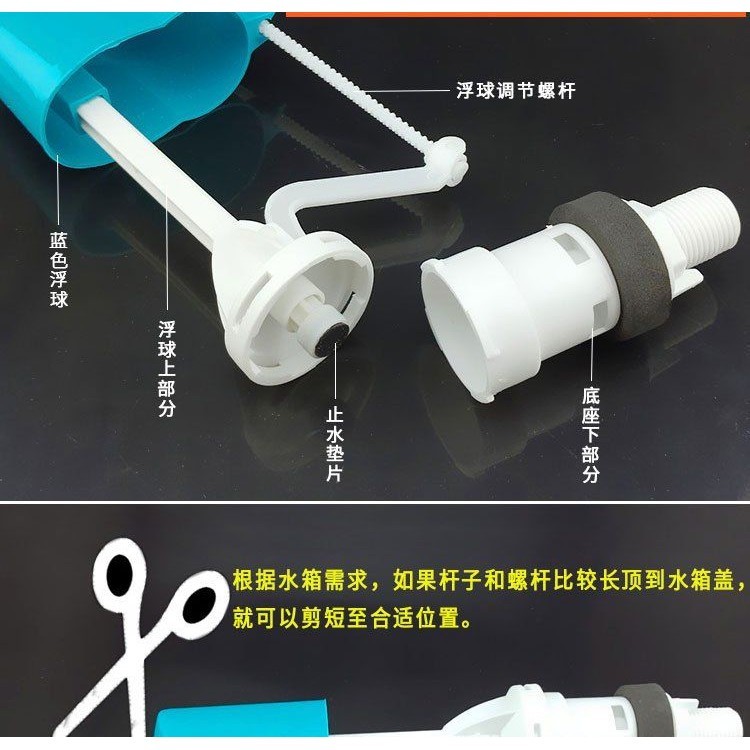 浮球调节螺杆

蓝色浮球

浮球上部分

止水垫片

底座下部分

根据水箱需求，如果杆子和螺杆比较长顶到水箱盖，就可以剪短至合适位置。