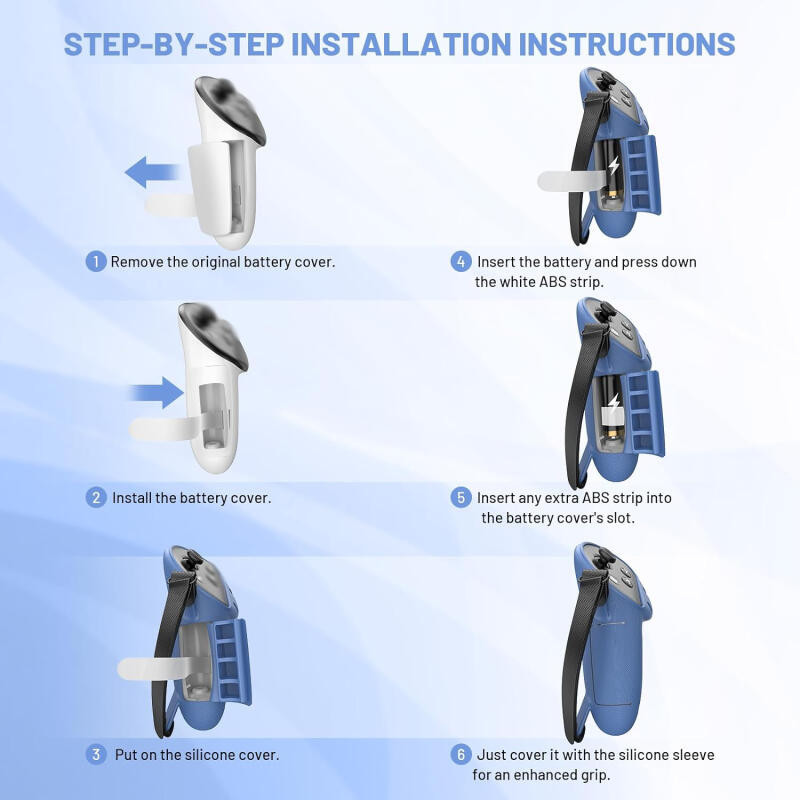 STEP-BY-STEP INSTALLATION INSTRUCTIONS

1 Remove the original battery cover.

2 Install the battery cover.

3 Put on the silicone cover.

4 Insert the battery and press down the white ABS strip.

5 Insert any extra ABS strip into the battery cover's slot.

6 Just cover it with the silicone sleeve for an enhanced grip.