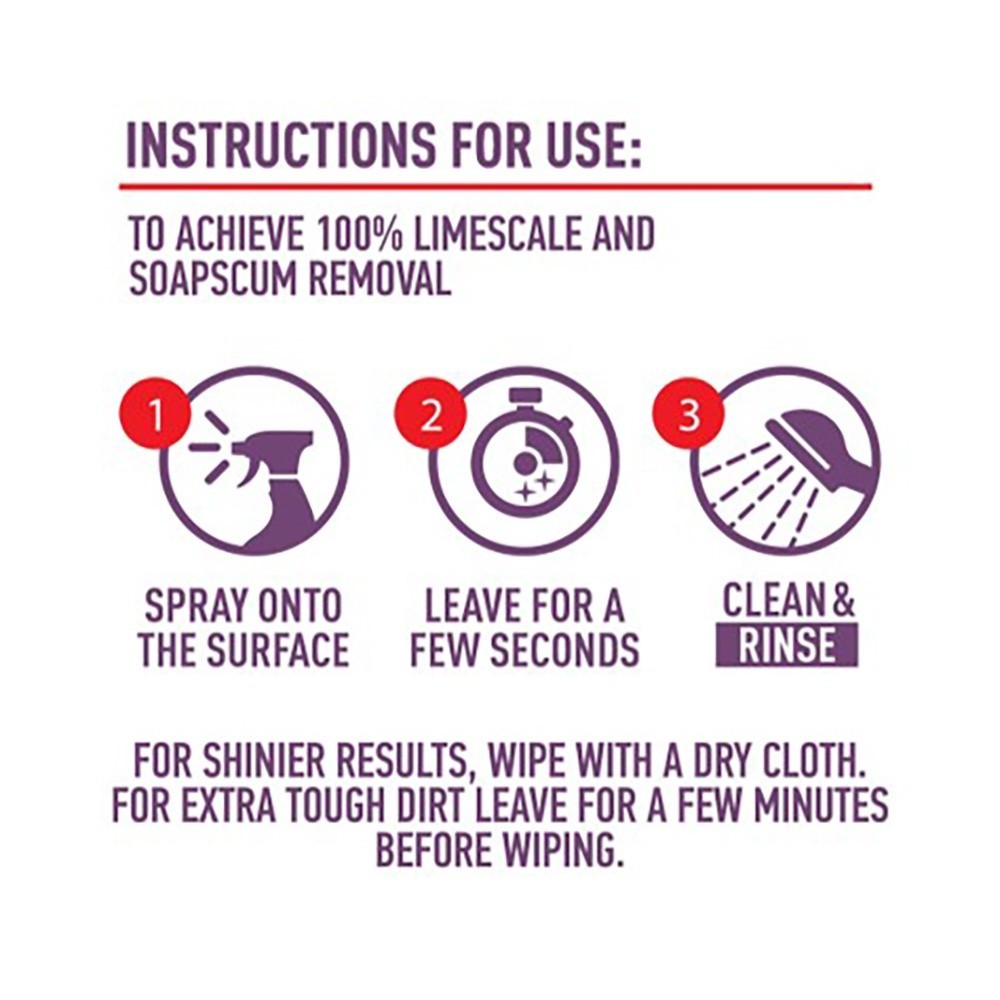 INSTRUCTIONS FOR USE:

TO ACHIEVE 100% LIMESCALE AND SOAPSCUM REMOVAL

1
SPRAY ONTO THE SURFACE

2
LEAVE FOR A FEW SECONDS

3
CLEAN & RINSE

FOR SHINIER RESULTS, WIPE WITH A DRY CLOTH. FOR EXTRA TOUGH DIRT LEAVE FOR A FEW MINUTES BEFORE WIPING.