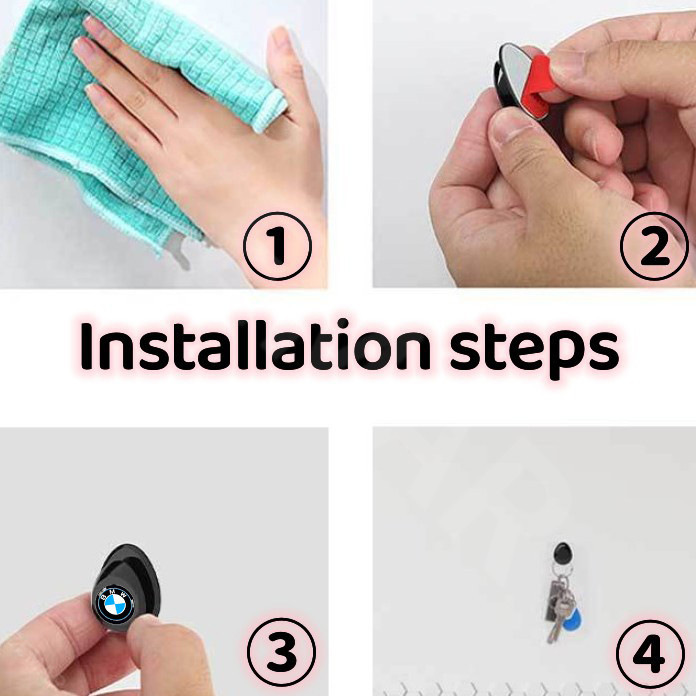 1

2

Installation steps

BMW

3

4