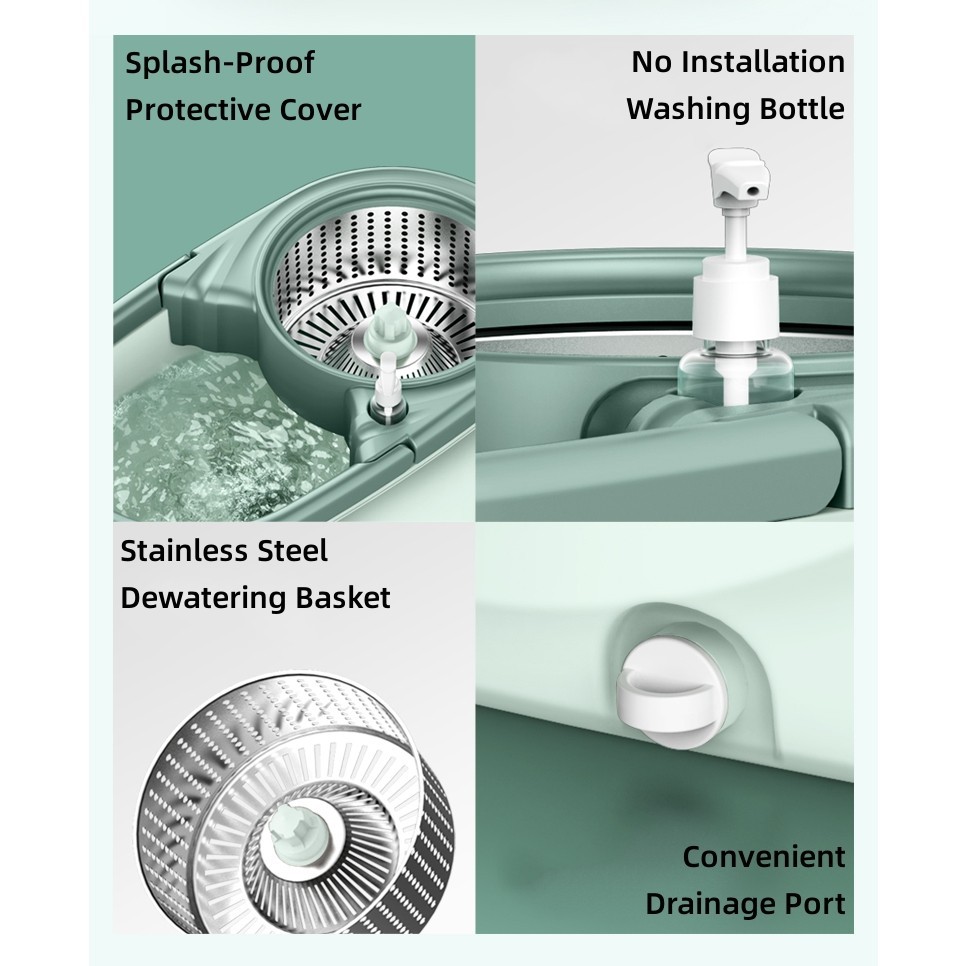 Splash-Proof
Protective Cover

No Installation
Washing Bottle

Stainless Steel
Dewatering Basket

Convenient
Drainage Port