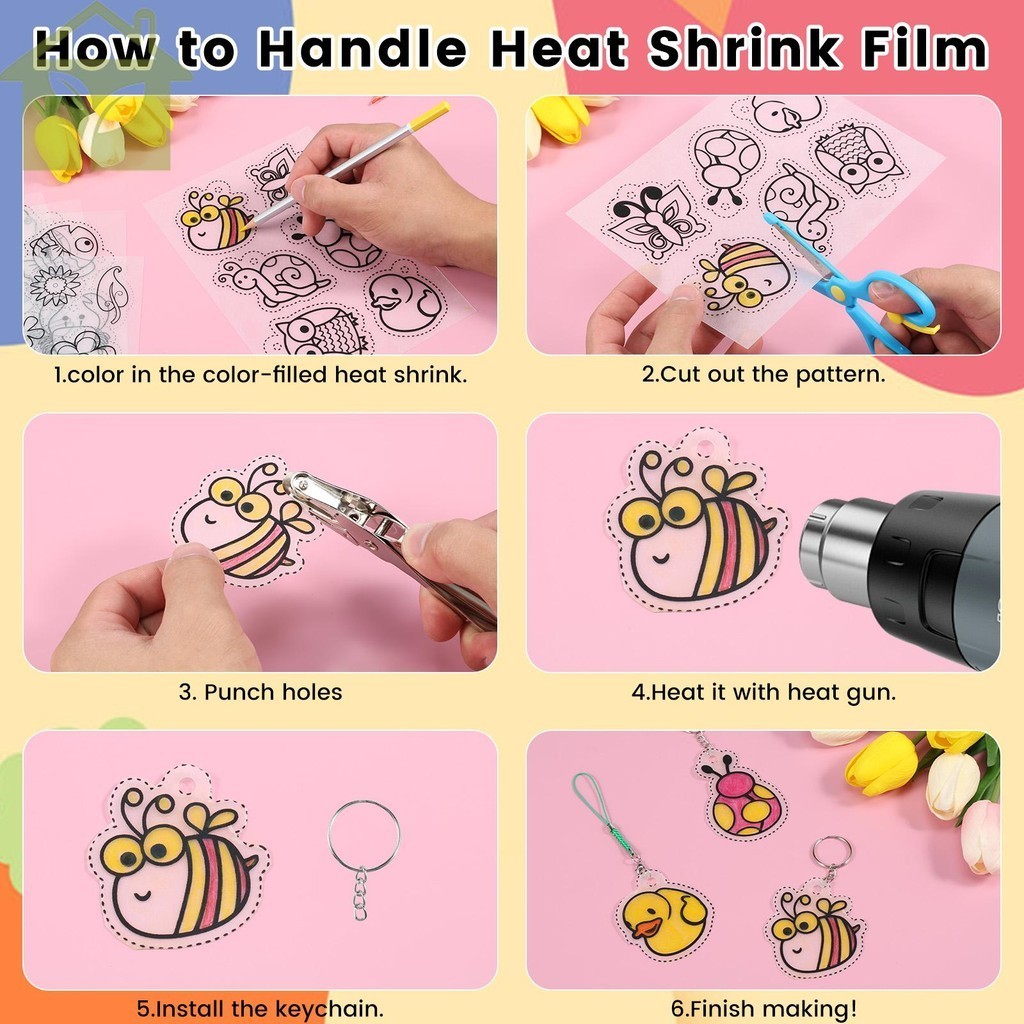 How to Handle Heat Shrink Film

1.color in the color-filled heat shrink.

2.Cut out the pattern.

3. Punch holes

4.Heat it with heat gun.

5.Install the keychain.

6.Finish making!