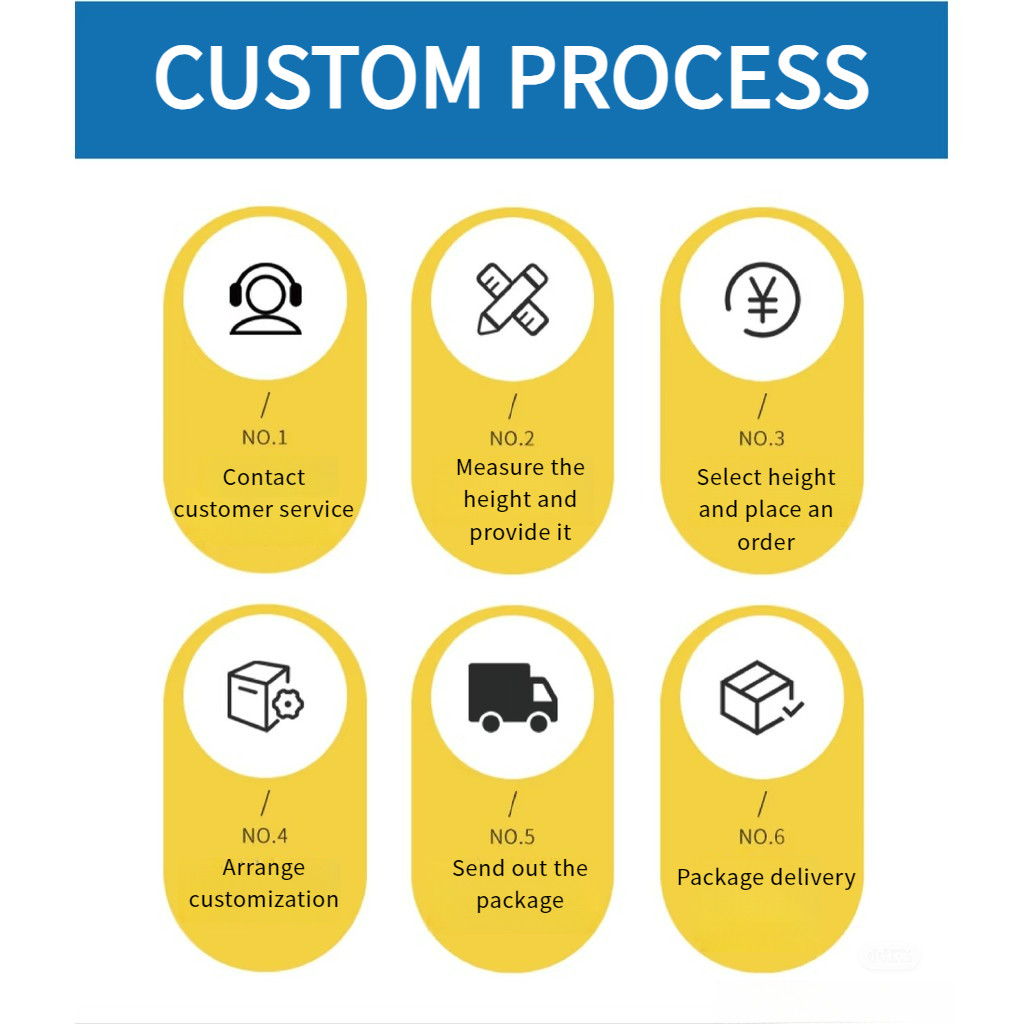 CUSTOM PROCESS

/
NO.1
Contact customer service

/
NO.2
Measure the height and provide it

/
NO.3
Select height and place an order

/
NO.4
Arrange customization

/
NO.5
Send out the package

/
NO.6
Package delivery