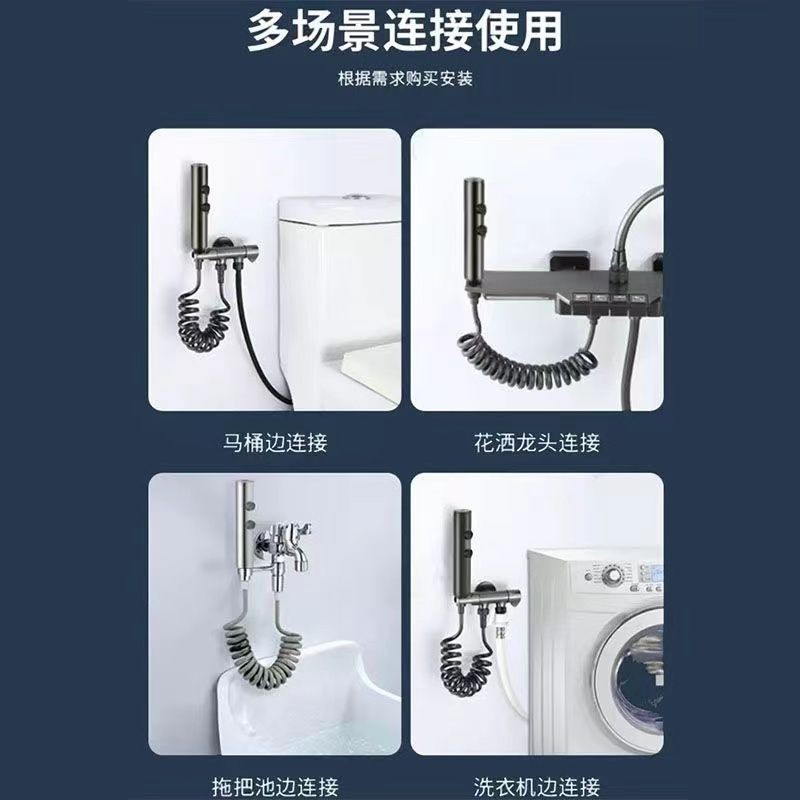 多场景连接使用

根据需求购买安装

马桶边连接

花洒龙头连接

拖把池边连接

洗衣机边连接