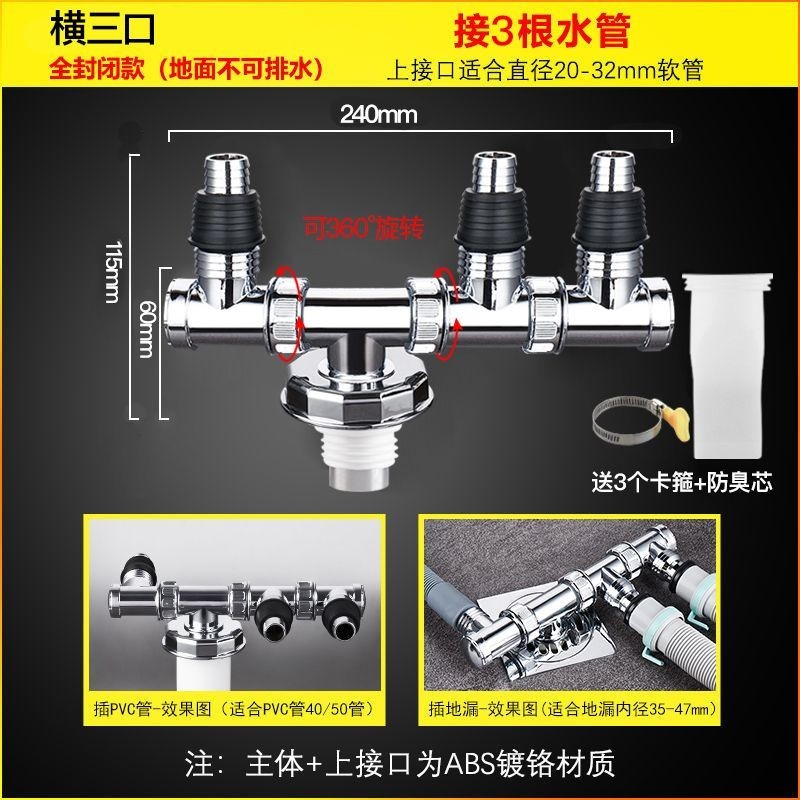 横三口

全封闭款（地面不可排水）

接3根水管

上接口适合直径20-32mm软管

240mm

115mm

60mm

可360°旋转

送3个卡箍+防臭芯

插PVC管-效果图（适合PVC管40/50管）

插地漏-效果图（适合地漏内径35-47mm）

注：主体+上接口为ABS镀铬材质