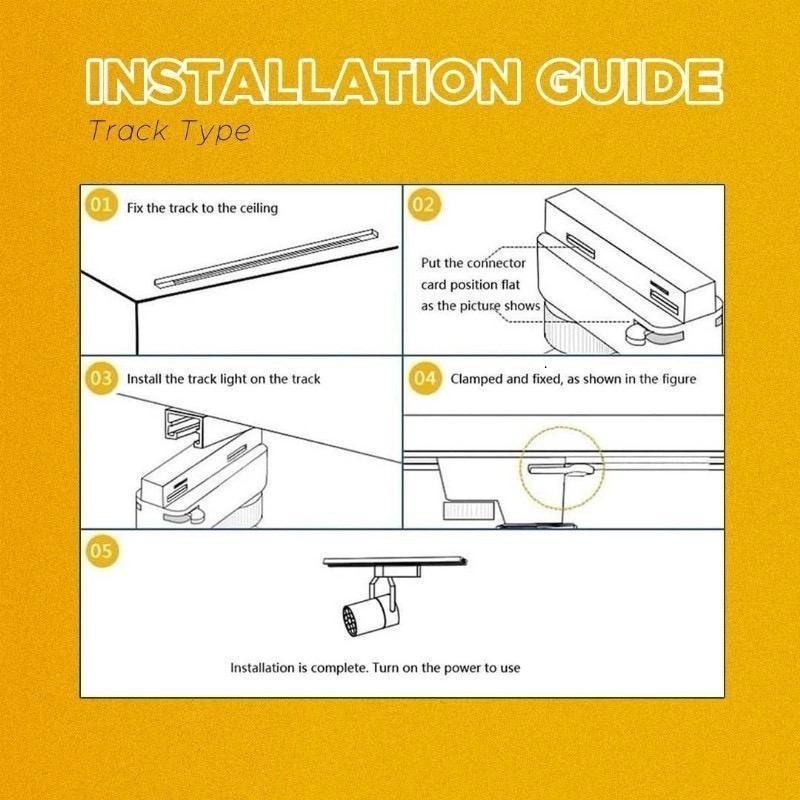 INSTALLATION GUIDE
Track Type

01 Fix the track to the ceiling

02 Put the connector card position flat as the picture shows

03 Install the track light on the track

04 Clamped and fixed, as shown in the figure

05 Installation is complete. Turn on the power to use