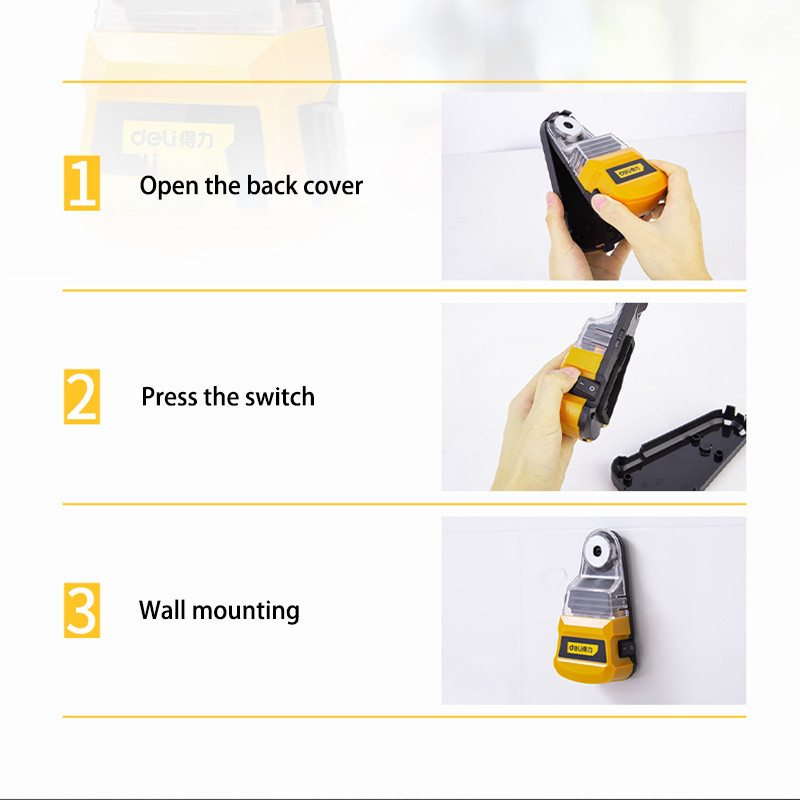 deli得力

1 Open the back cover

deli得力

2 Press the switch

3 Wall mounting

deli得力