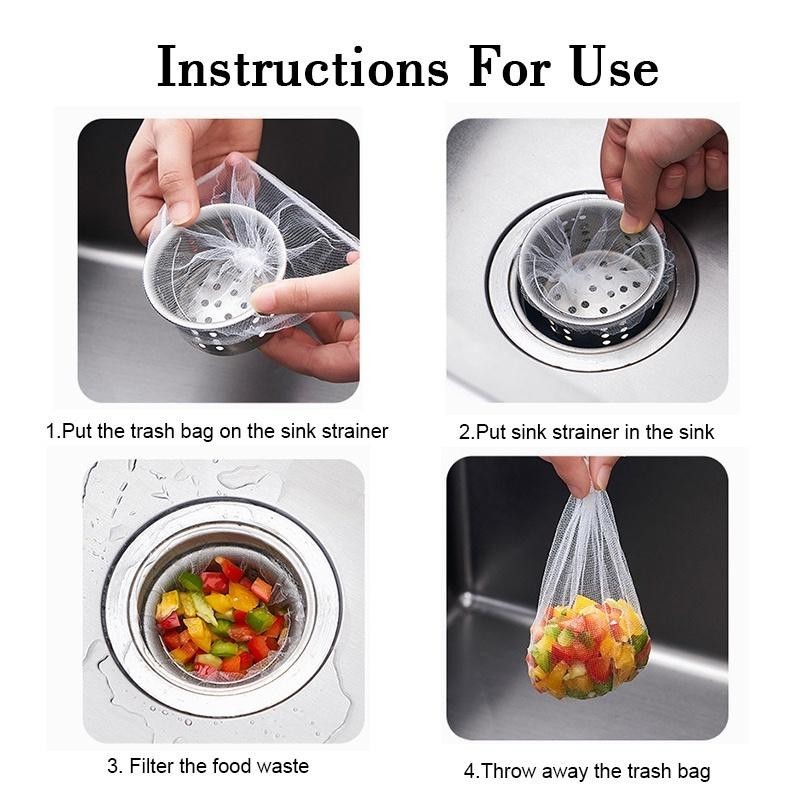 Instructions For Use

1.Put the trash bag on the sink strainer

2.Put sink strainer in the sink

3. Filter the food waste

4.Throw away the trash bag