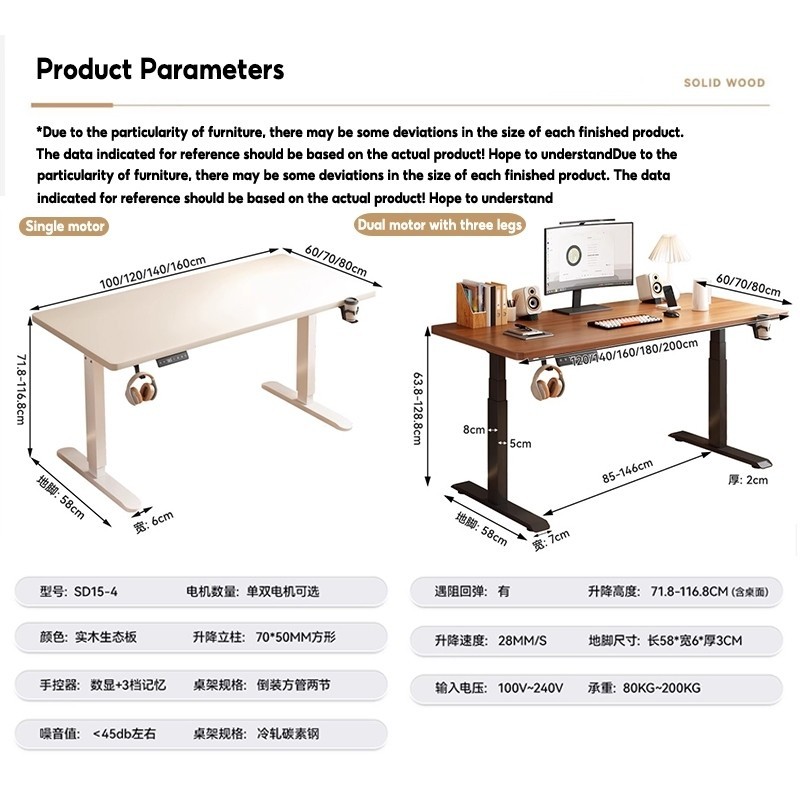 Product Parameters

SOLID WOOD

*Due to the particularity of furniture, there may be some deviations in the size of each finished product. The data indicated for reference should be based on the actual product! Hope to understandDue to the particularity of furniture, there may be some deviations in the size of each finished product. The data indicated for reference should be based on the actual product! Hope to understand

Single motor

100/120/140/160cm

60/70/80cm

71.8-116.8cm

地脚: 58cm

宽: 6cm

Dual motor with three legs

60/70/80cm

120/140/160/180/200cm

63.8-128.8cm

8cm

5cm

85-146cm

厚: 2cm

地脚: 58cm

宽: 7cm

型号: SD15-4 电机数量: 单双电机可选

颜色: 实木生态板 升降立柱: 70*50MM方形

手控器: 数显+3档记忆 桌架规格: 倒装方管两节

噪音值: <45db左右 桌架规格: 冷轧碳素钢

遇阻回弹: 有 升降高度: 71.8-116.8CM (含桌面)

升降速度: 28MM/S 地脚尺寸: 长58*宽6*厚3CM

输入电压: 100V~240V 承重: 80KG~200KG