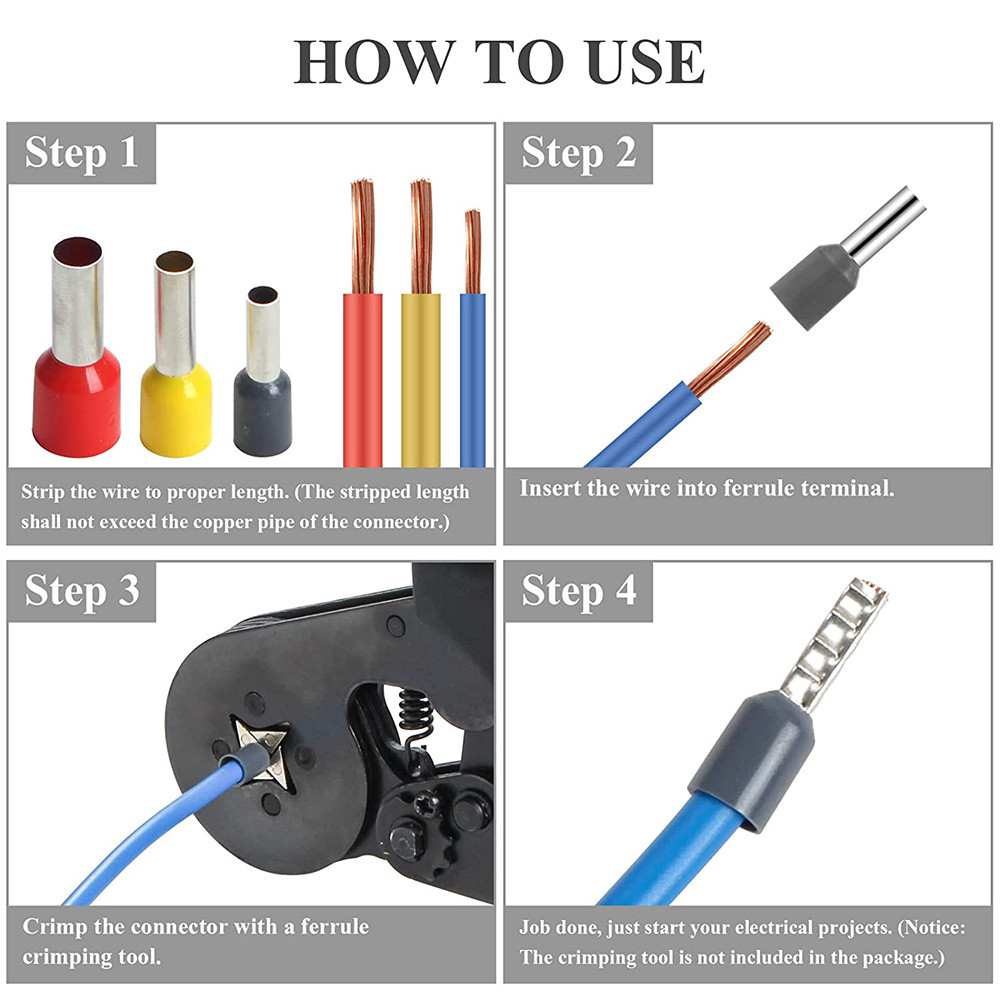 HOW TO USE

Step 1

Strip the wire to proper length. (The stripped length shall not exceed the copper pipe of the connector.)

Step 2

Insert the wire into ferrule terminal.

Step 3

Crimp the connector with a ferrule crimping tool.

Step 4

Job done, just start your electrical projects. (Notice: The crimping tool is not included in the package.)