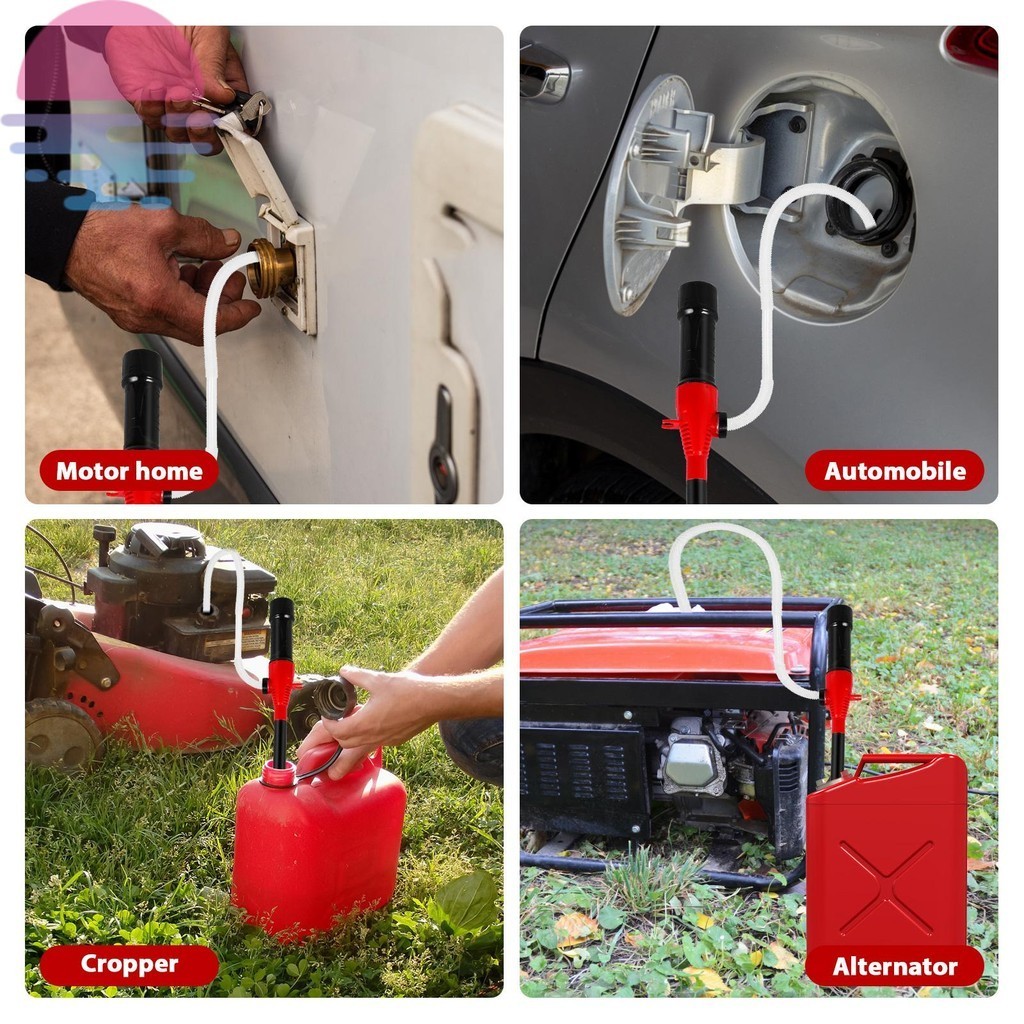 Motor home

Automobile

Cropper

Alternator