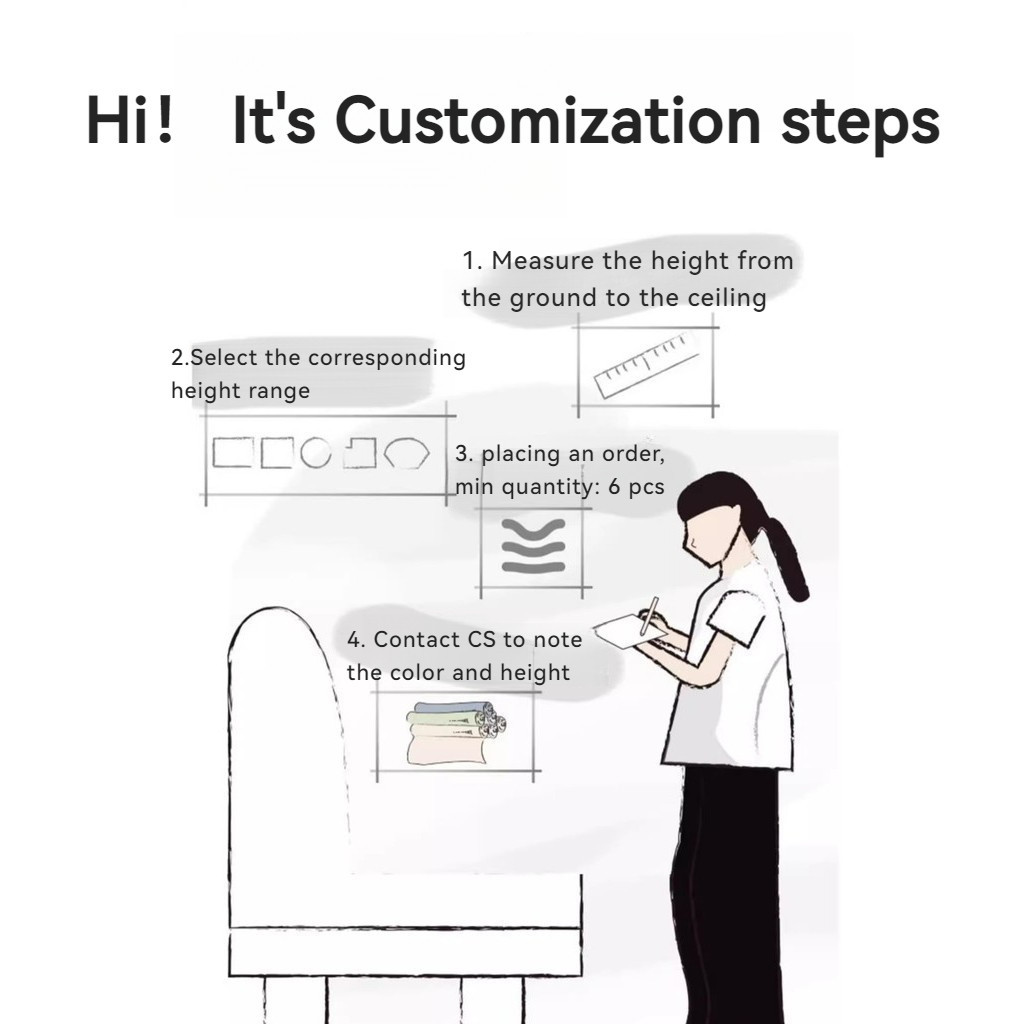 Hi! It's Customization steps

1. Measure the height from the ground to the ceiling

2.Select the corresponding height range

3. placing an order, min quantity: 6 pcs

4. Contact CS to note the color and height