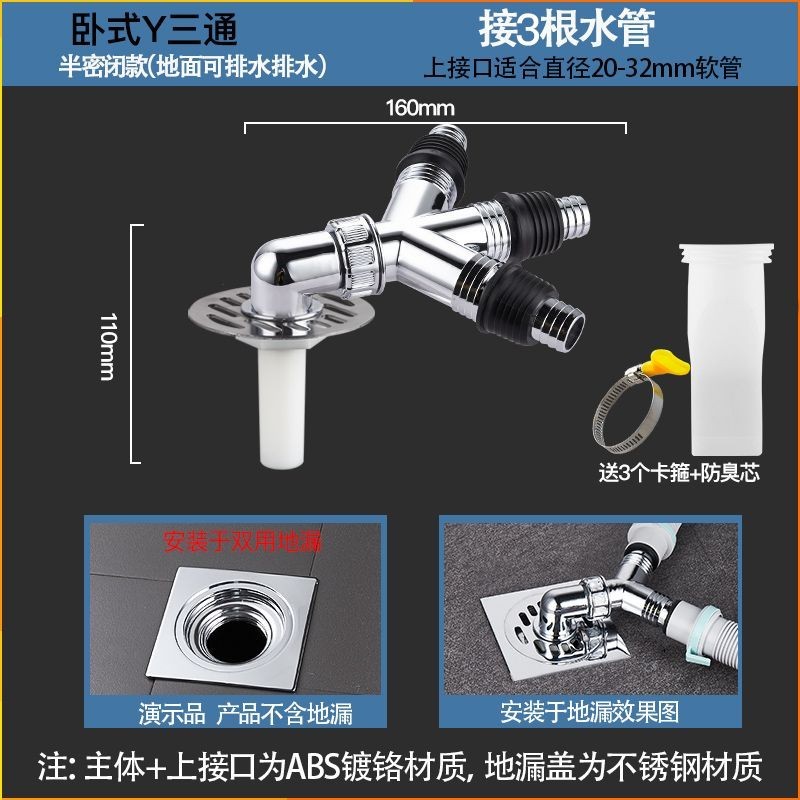 卧式Y三通
半密闭款(地面可排水排水)

接3根水管
上接口适合直径20-32mm软管

160mm

110mm

送3个卡箍+防臭芯

安装于双用地漏

演示品 产品不含地漏

安装于地漏效果图

注: 主体+上接口为ABS镀铬材质, 地漏盖为不锈钢材质