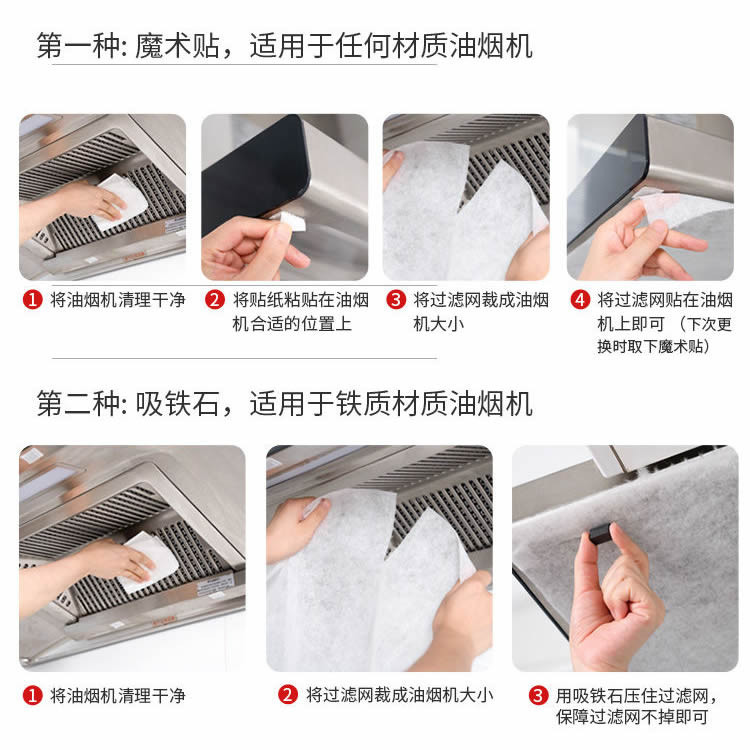 第一种: 魔术贴，适用于任何材质油烟机

1 将油烟机清理干净

2 将贴纸粘贴在油烟机合适的位置上

3 将过滤网裁成油烟机大小

4 将过滤网贴在油烟机上即可 （下次更换时取下魔术贴）

第二种: 吸铁石，适用于铁质材质油烟机

1 将油烟机清理干净

2 将过滤网裁成油烟机大小

3 用吸铁石压住过滤网，保障过滤网不掉即可