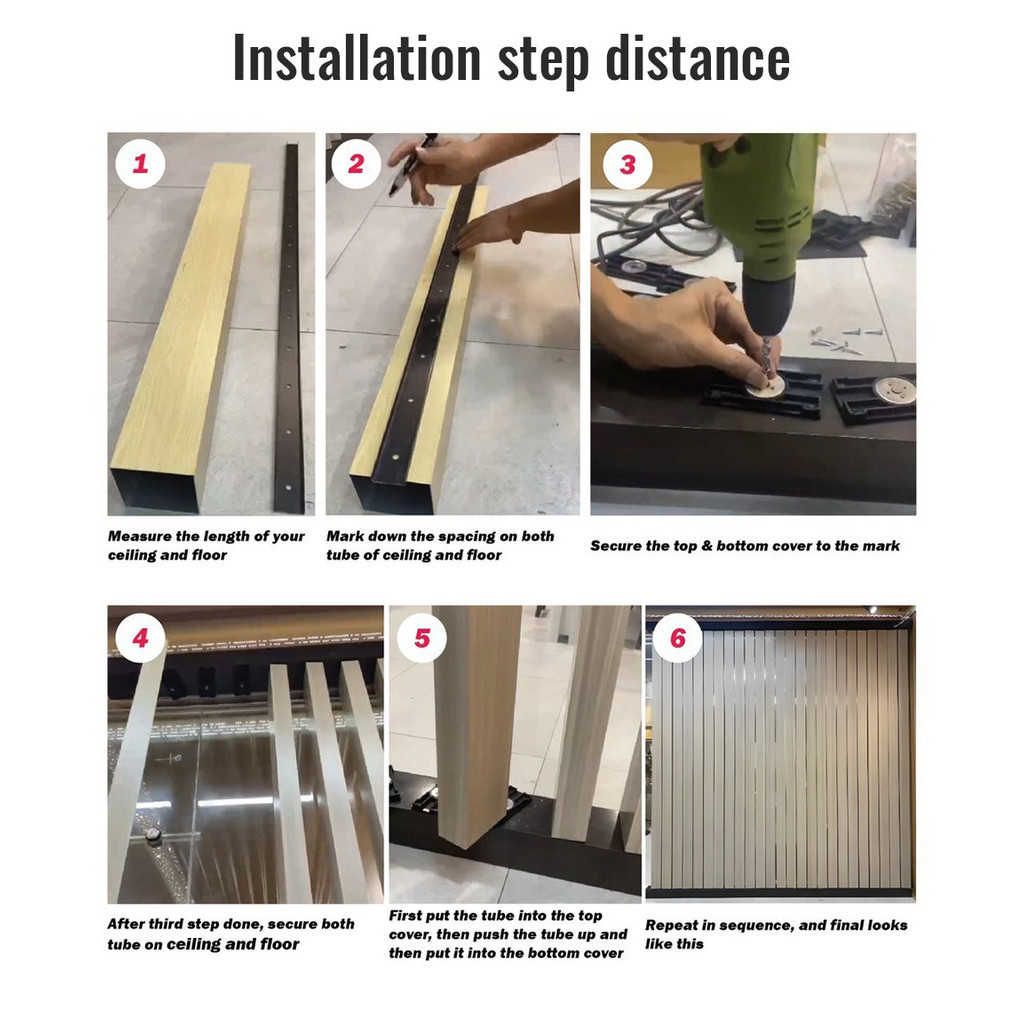 Installation step distance

1

Measure the length of your ceiling and floor

2

Mark down the spacing on both tube of ceiling and floor

3

Secure the top & bottom cover to the mark

4

After third step done, secure both tube on ceiling and floor

5

First put the tube into the top cover, then push the tube up and then put it into the bottom cover

6

Repeat in sequence, and final looks like this