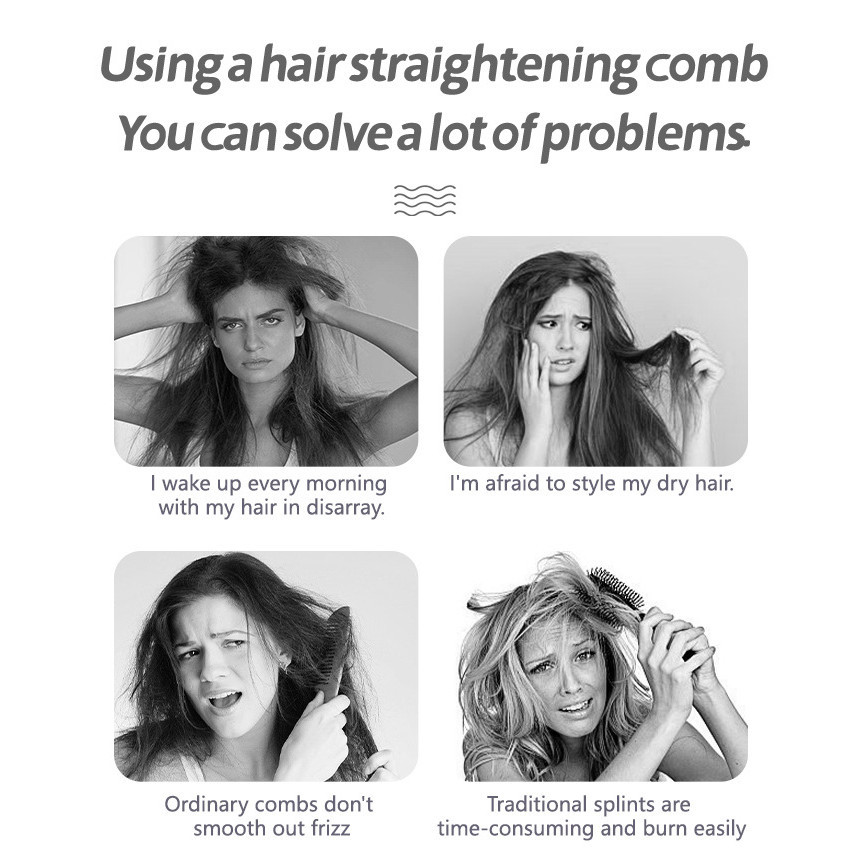 Using a hair straightening comb
You can solve a lot of problems.

I wake up every morning with my hair in disarray.

I'm afraid to style my dry hair.

Ordinary combs don't smooth out frizz

Traditional splints are time-consuming and burn easily