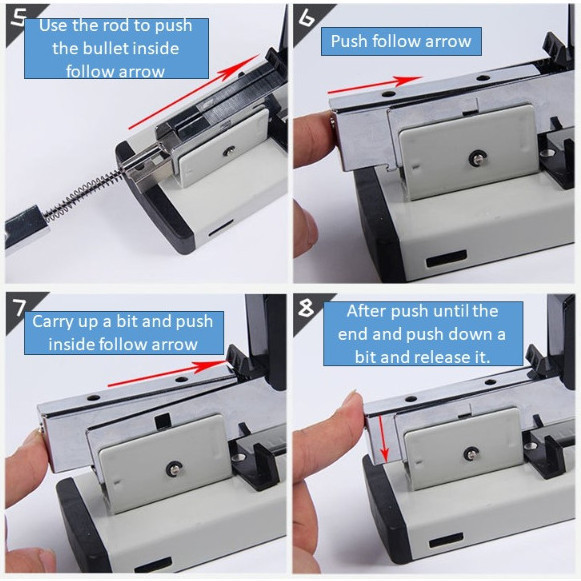 5
Use the rod to push the bullet inside follow arrow

6
Push follow arrow

7
Carry up a bit and push inside follow arrow

8
After push until the end and push down a bit and release it.