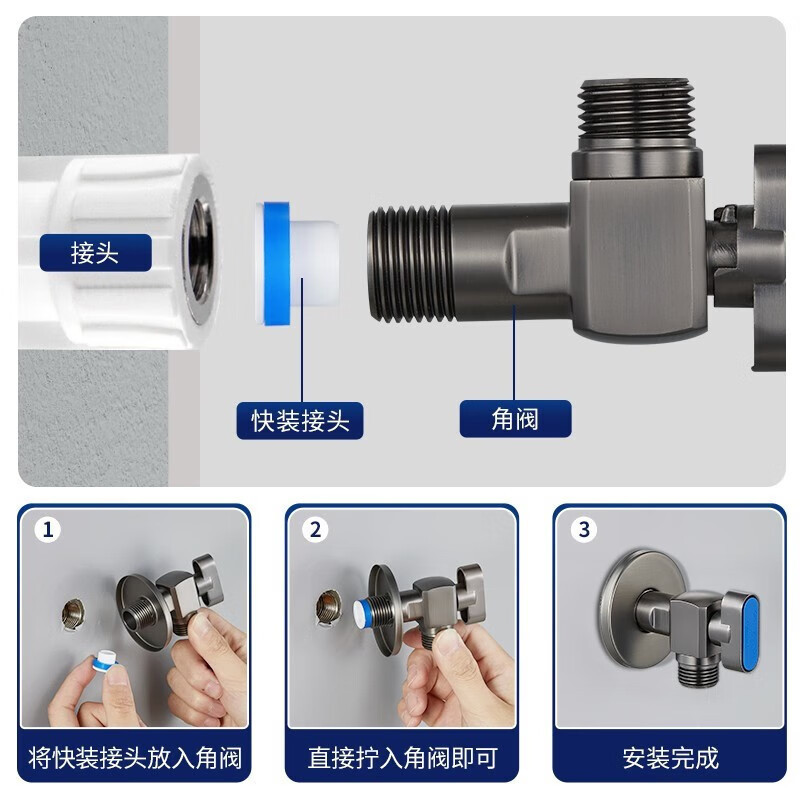 接头

快装接头

角阀

1

将快装接头放入角阀

2

直接拧入角阀即可

3

安装完成