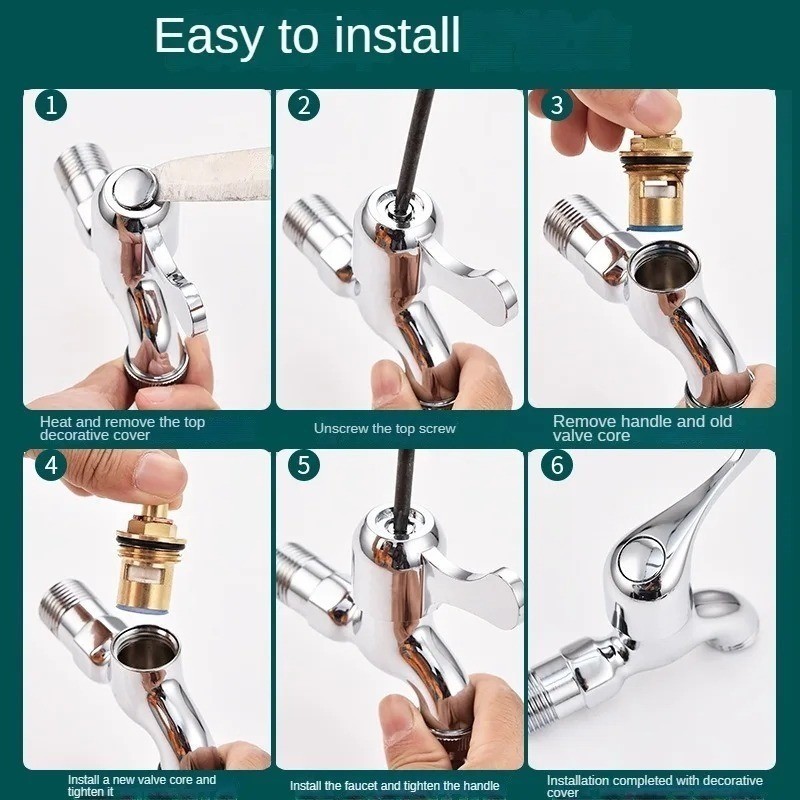 Easy to install

1

Heat and remove the top decorative cover

2

Unscrew the top screw

3

Remove handle and old valve core

4

Install a new valve core and tighten it

5

Install the faucet and tighten the handle

6

Installation completed with decorative cover