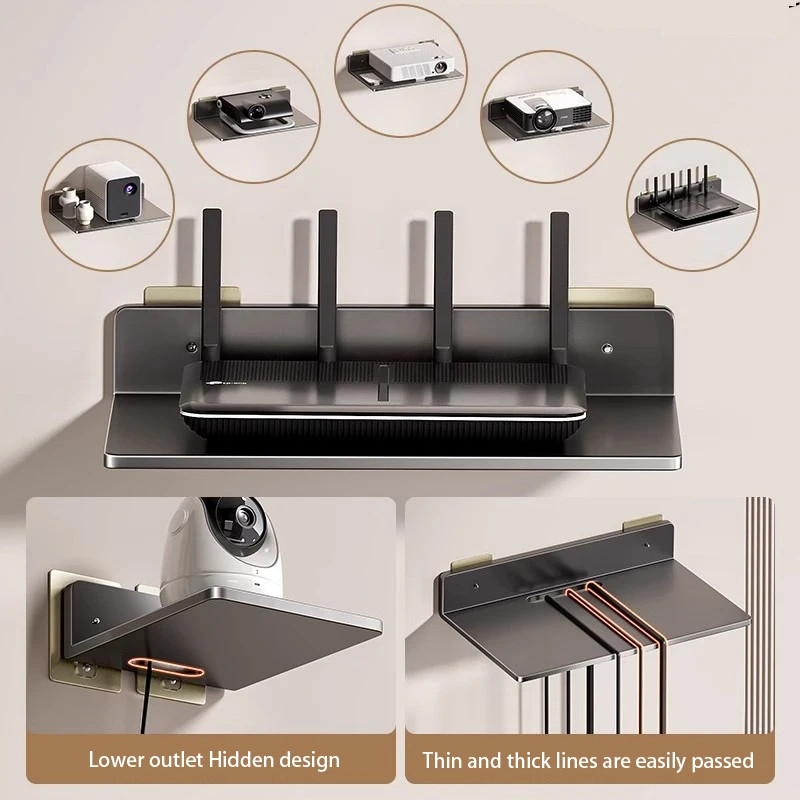 Lower outlet Hidden design

Thin and thick lines are easily passed