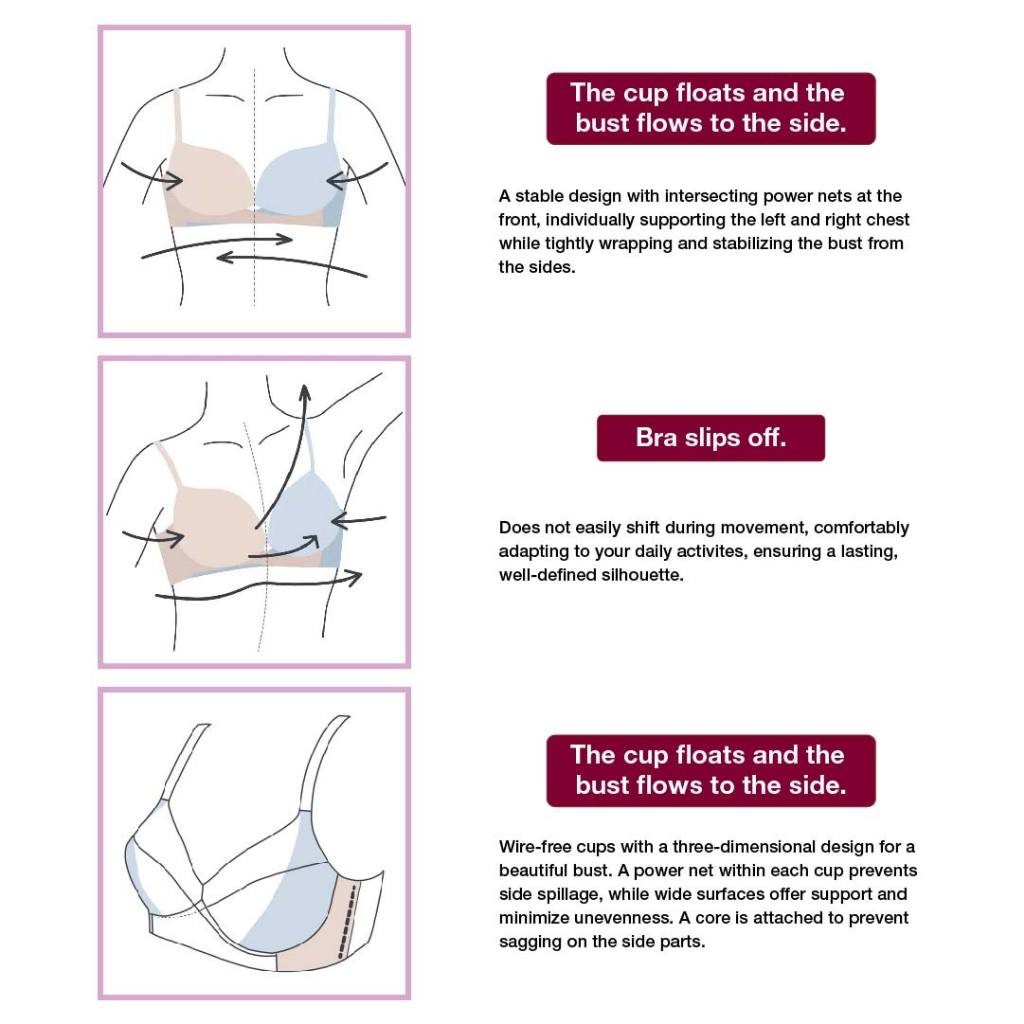 The cup floats and the bust flows to the side.

A stable design with intersecting power nets at the front, individually supporting the left and right chest while tightly wrapping and stabilizing the bust from the sides.

Bra slips off.

Does not easily shift during movement, comfortably adapting to your daily activites, ensuring a lasting, well-defined silhouette.

The cup floats and the bust flows to the side.

Wire-free cups with a three-dimensional design for a beautiful bust. A power net within each cup prevents side spillage, while wide surfaces offer support and minimize unevenness. A core is attached to prevent sagging on the side parts.