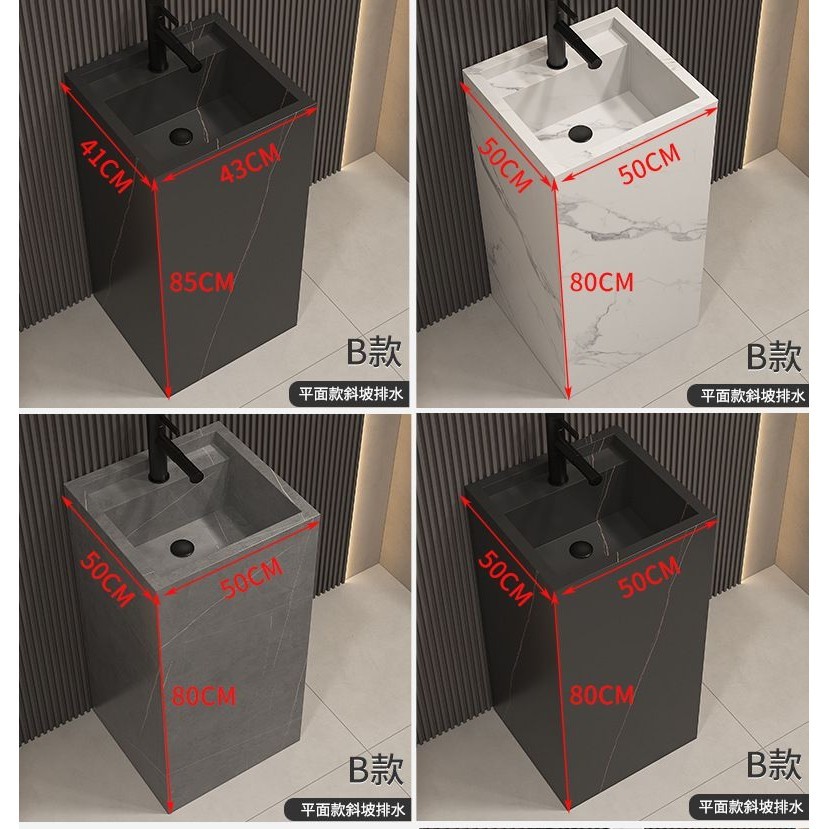 41CM
43CM
85CM
B款
平面款斜坡排水

50CM
50CM
80CM
B款
平面款斜坡排水

50CM
50CM
80CM
B款
平面款斜坡排水

50CM
50CM
80CM
B款
平面款斜坡排水