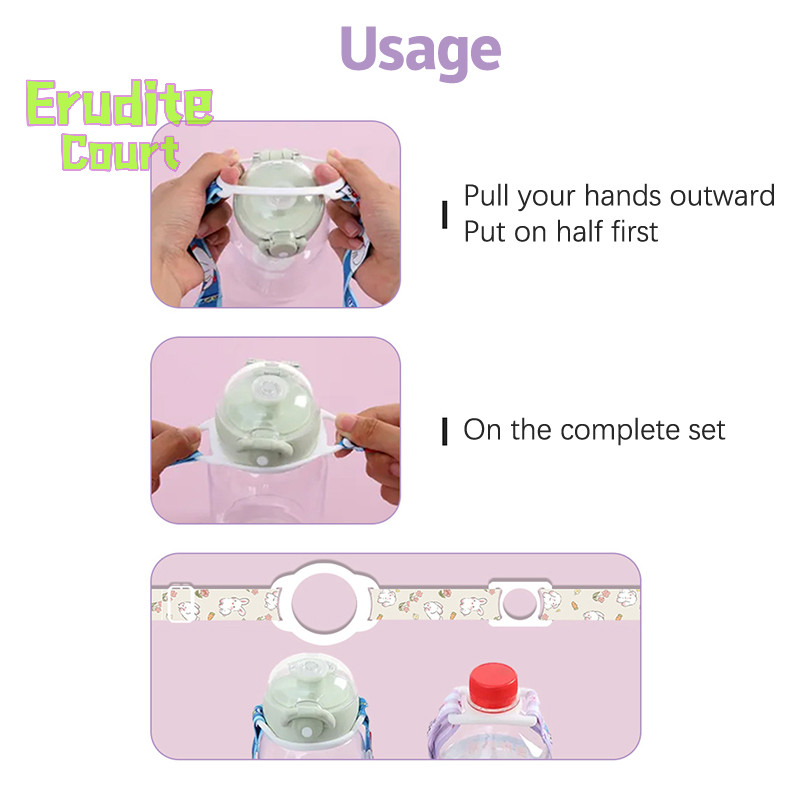 Usage

Erudite Court

Pull your hands outward
Put on half first

On the complete set