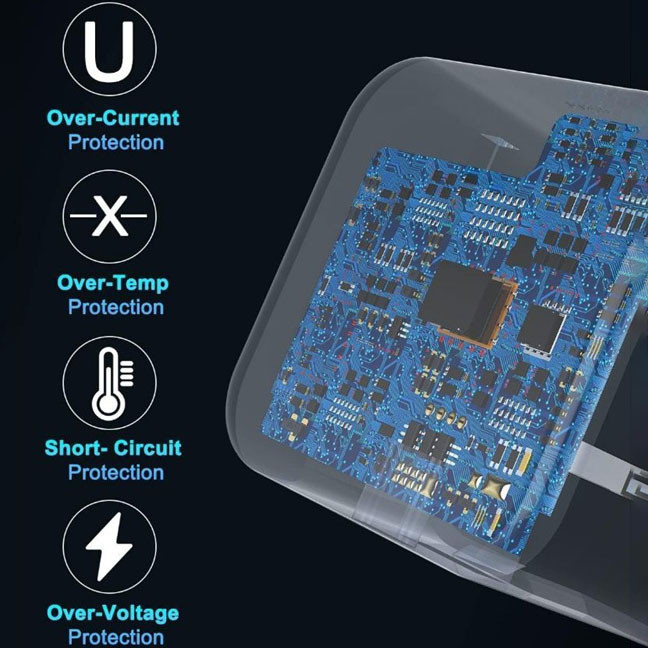 U

Over-Current
Protection

X

Over-Temp
Protection

Short- Circuit
Protection

Over-Voltage
Protection