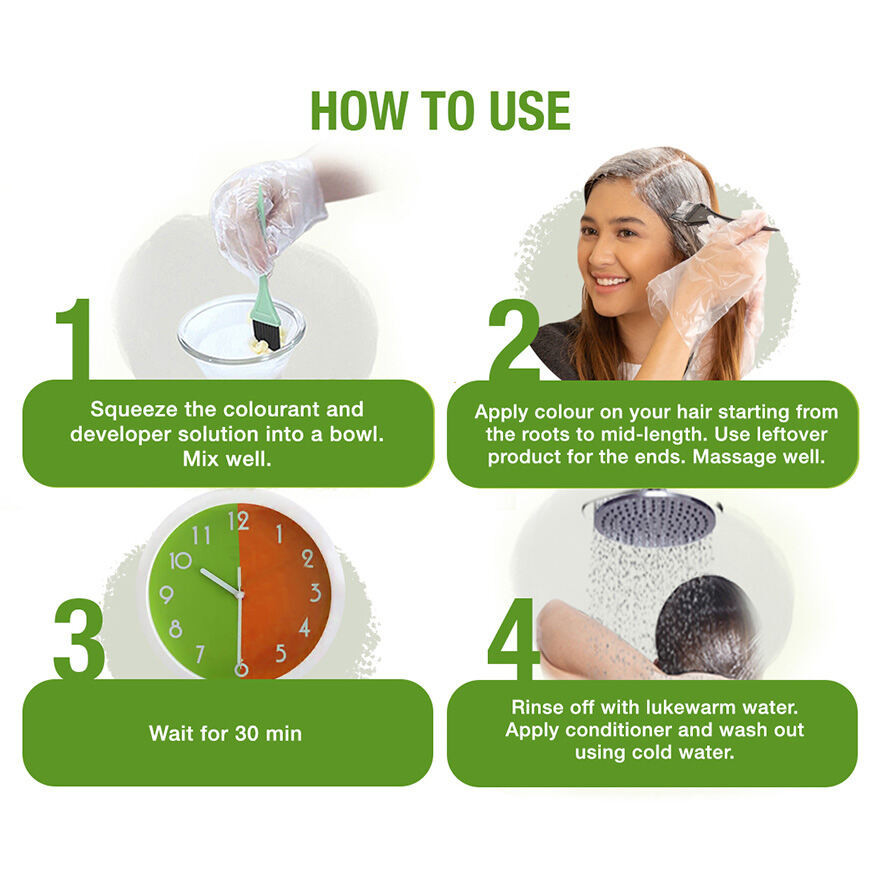 HOW TO USE

1

Squeeze the colourant and developer solution into a bowl. Mix well.

2

Apply colour on your hair starting from the roots to mid-length. Use leftover product for the ends. Massage well.

12 1 2 3 4 5 6 7 8 9 10 11

3

Wait for 30 min

4

Rinse off with lukewarm water. Apply conditioner and wash out using cold water.