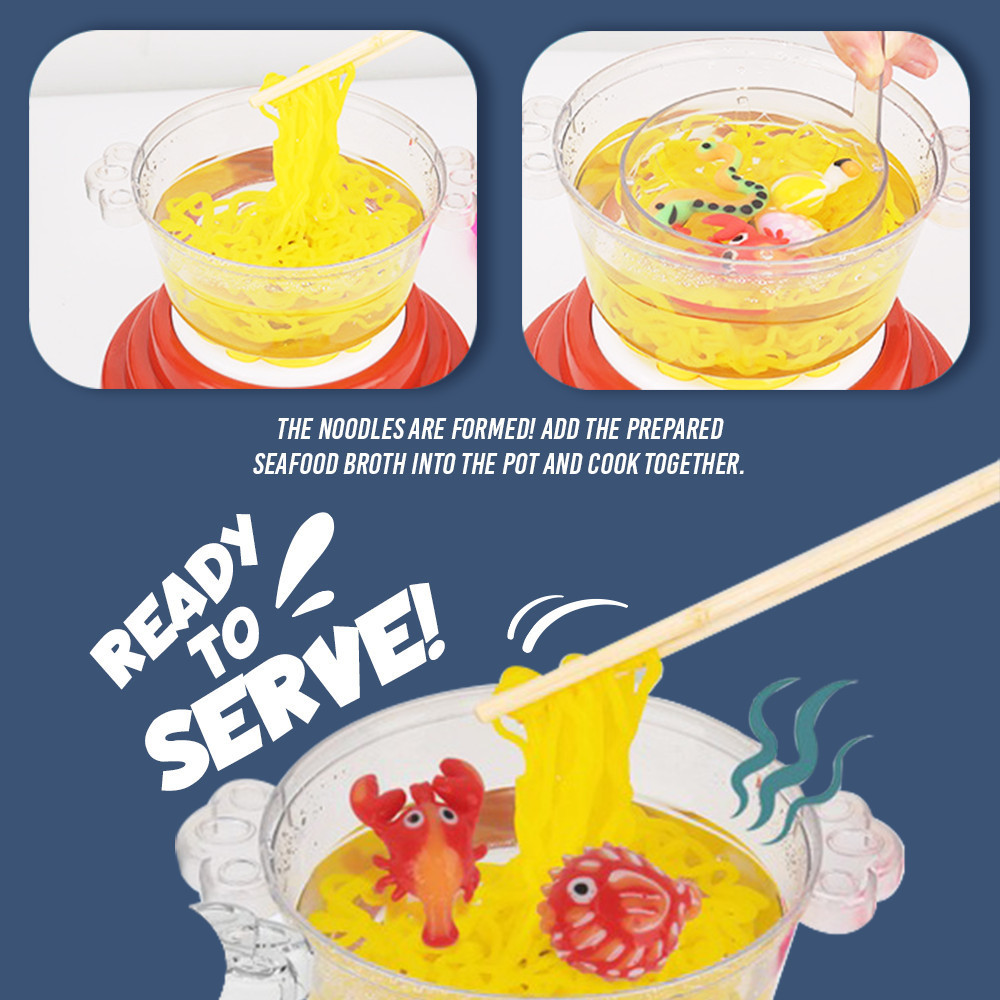 THE NOODLES ARE FORMED! ADD THE PREPARED SEAFOOD BROTH INTO THE POT AND COOK TOGETHER.

READY TO SERVE!