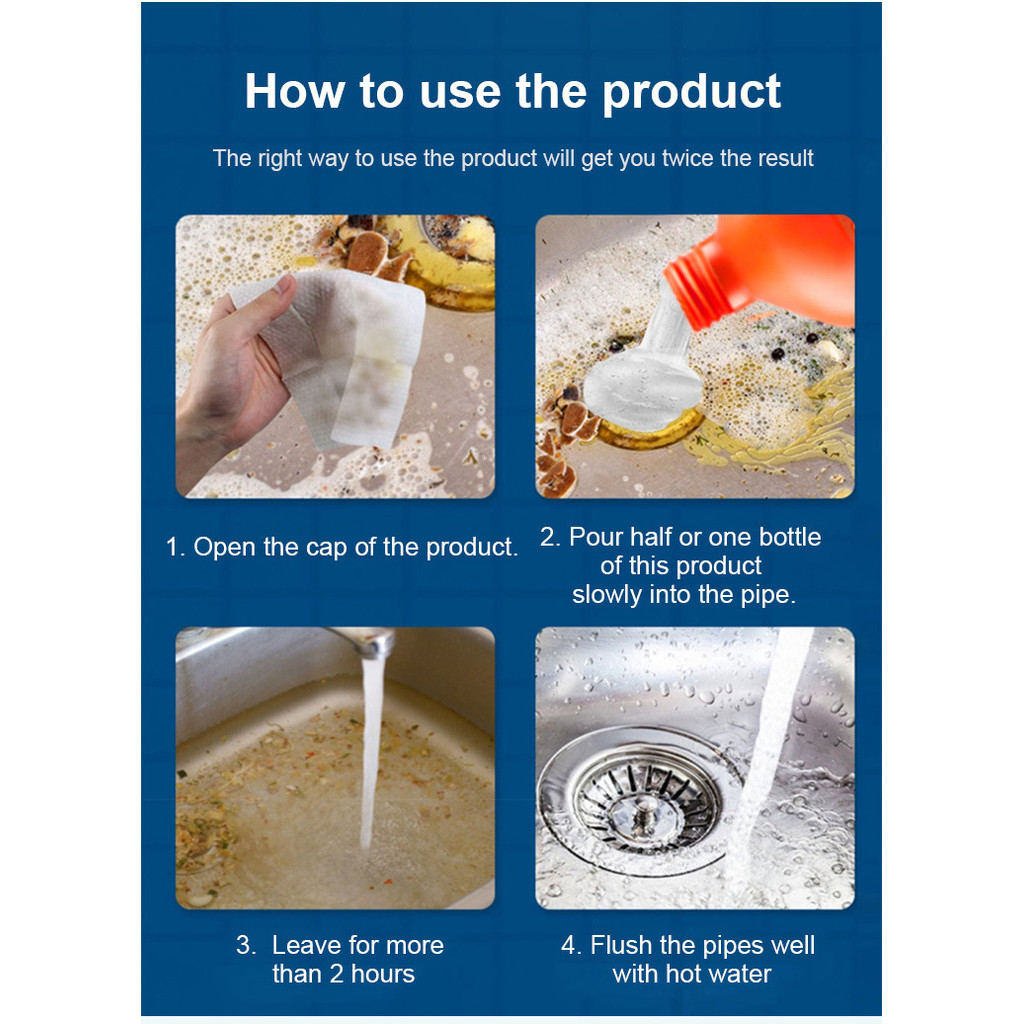 How to use the product

The right way to use the product will get you twice the result

1. Open the cap of the product.

2. Pour half or one bottle of this product slowly into the pipe.

3. Leave for more than 2 hours

4. Flush the pipes well with hot water